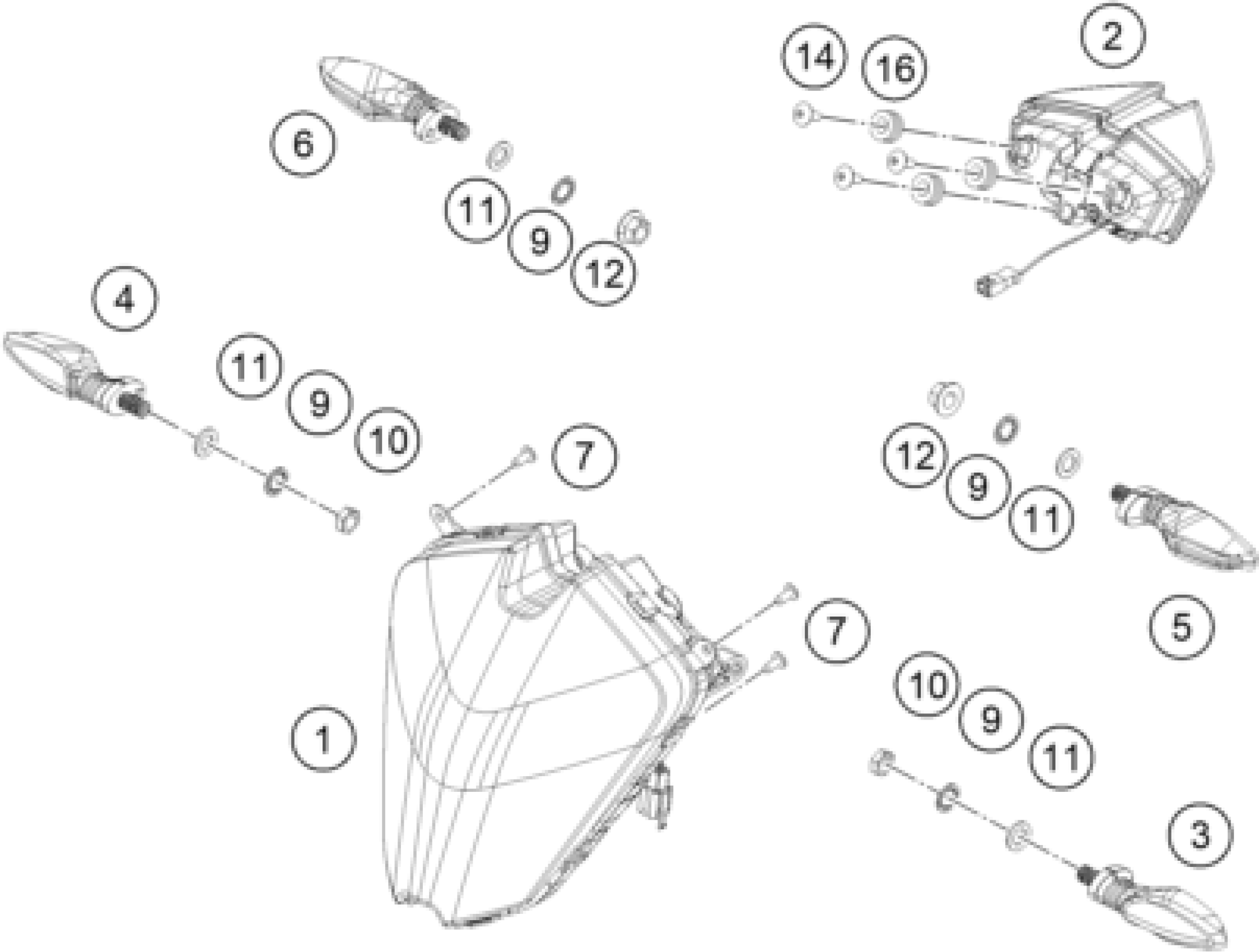 14
16
2
6
11
9
12
4
11
9
10
7
12
9
11
7
5
1
10
9
11
3