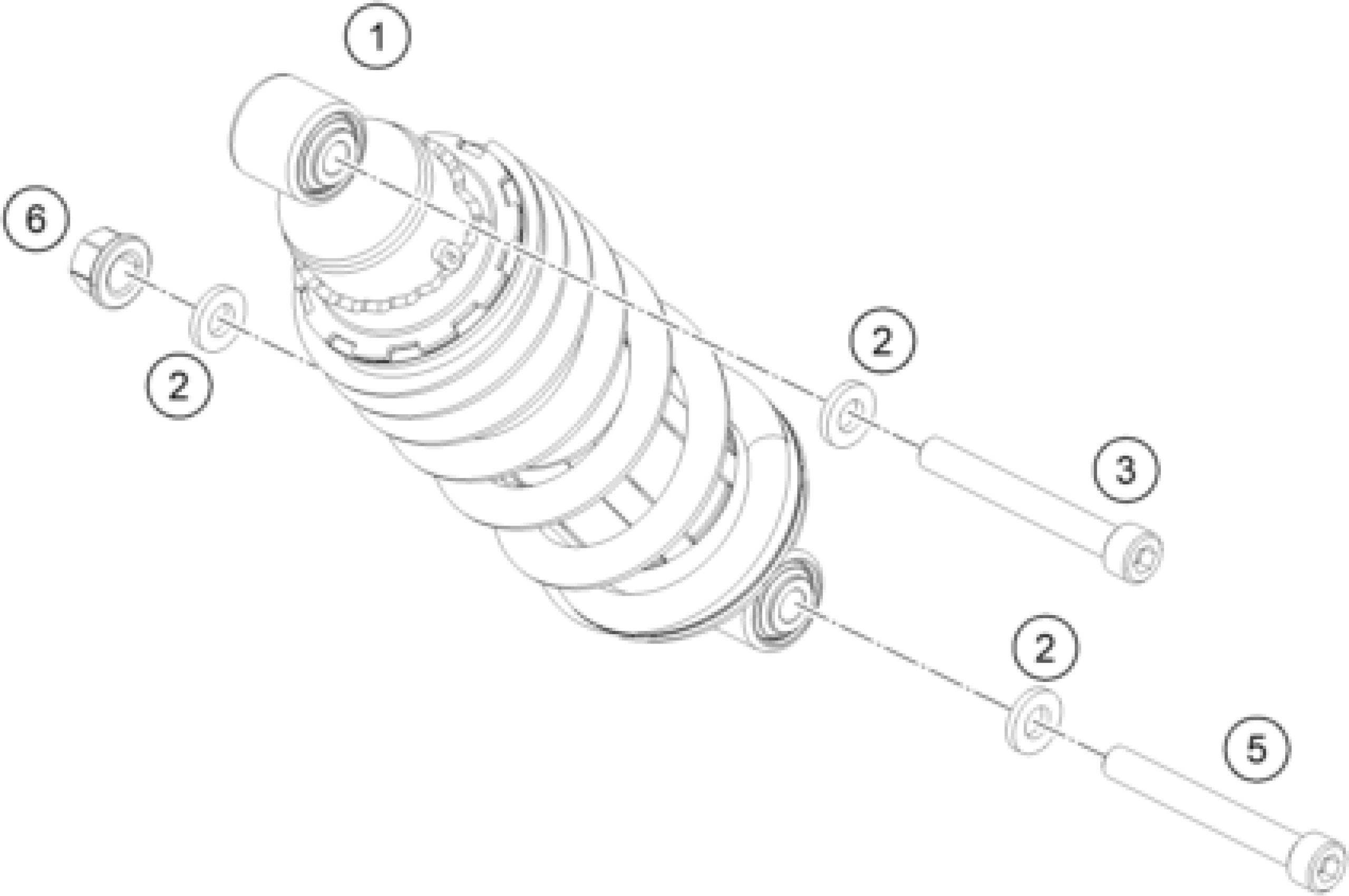 1

6

2

2

3

2

5