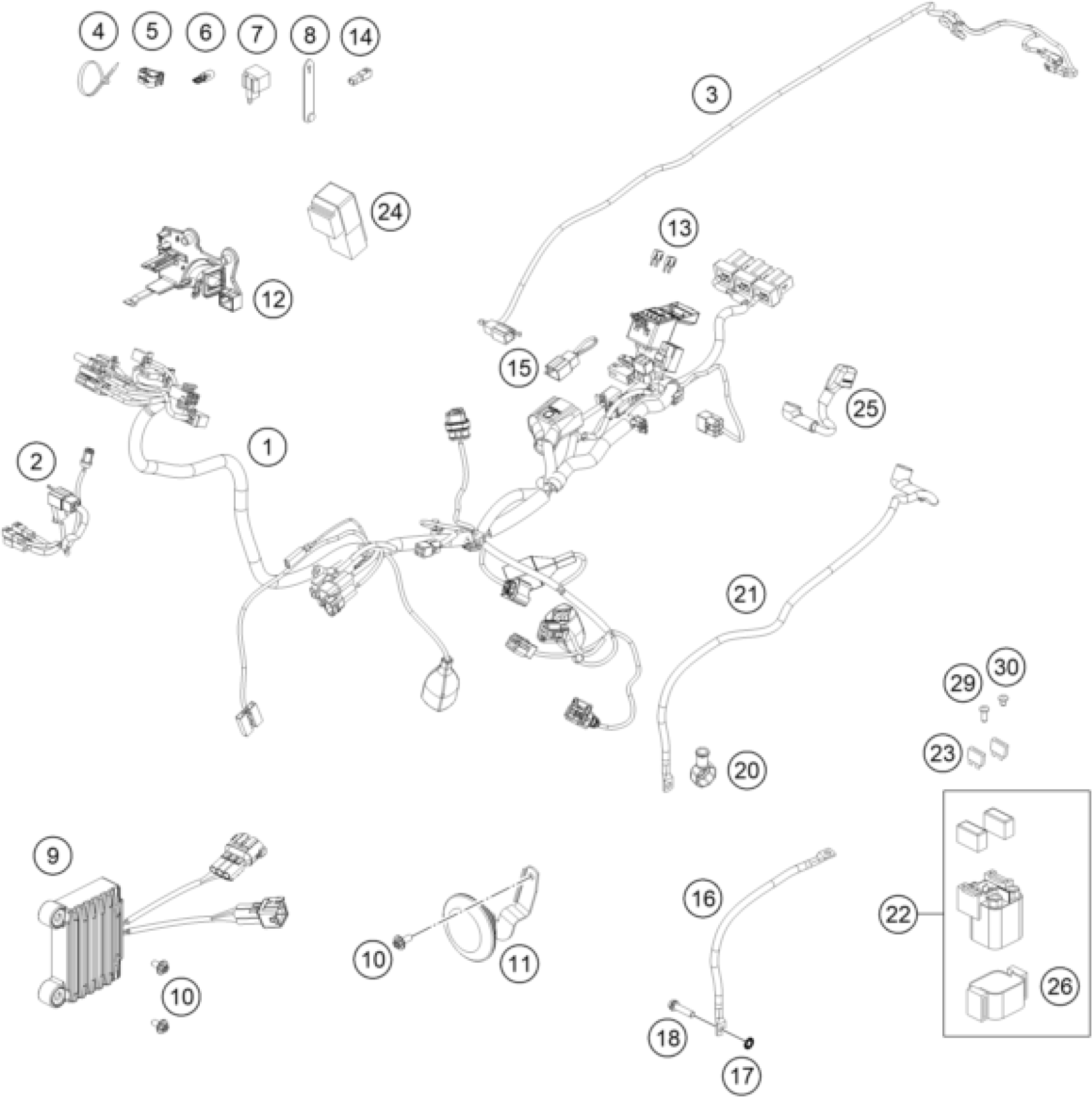 4 5 6 7 8 14

3

24

13

12

15

25

1

2

21

29 30

23

20

9

16

22

10

11

10

26

18

17