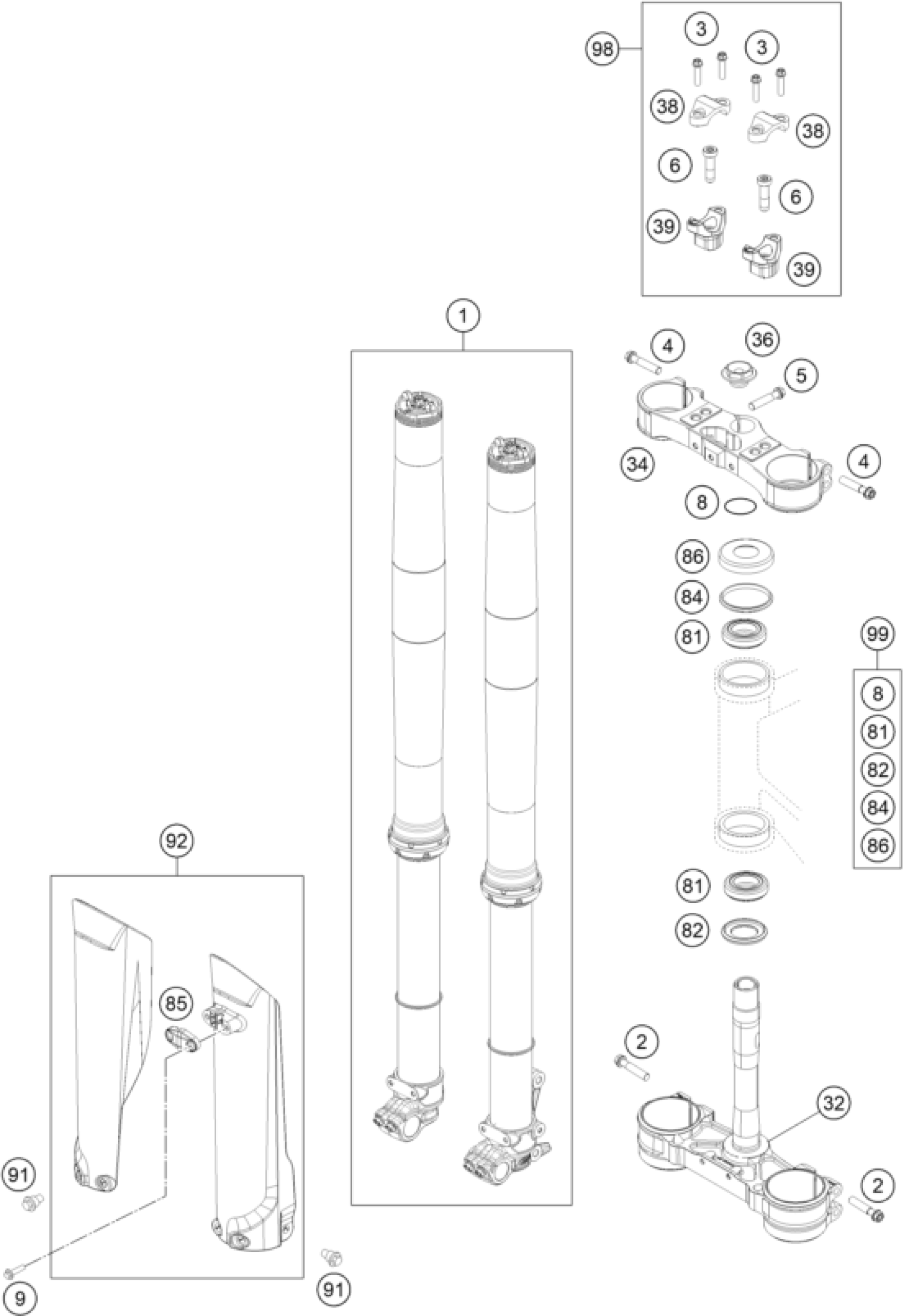 98
3
3
38
38
6
6
39
39
1
4
36
5
34
4
8
86
84
81
99
8
81
82
84
86
81
82
92
85
2
32
2
91
9
91