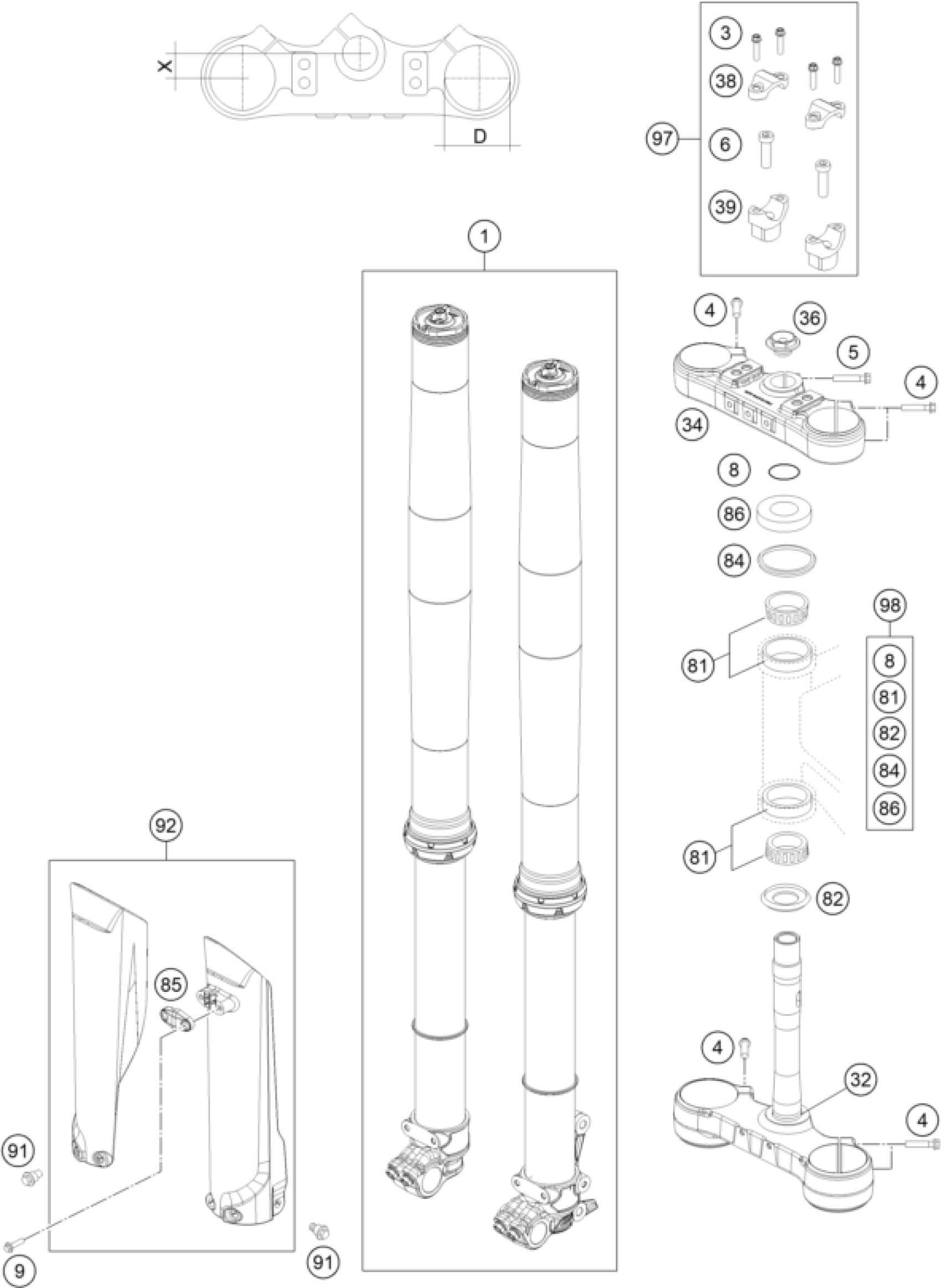 X
D
3
38
97
6
39
1
4
36
5
4
34
8
86
84
98
81
8
81
82
84
86
81
82
92
85
4
32
4
91
9
91