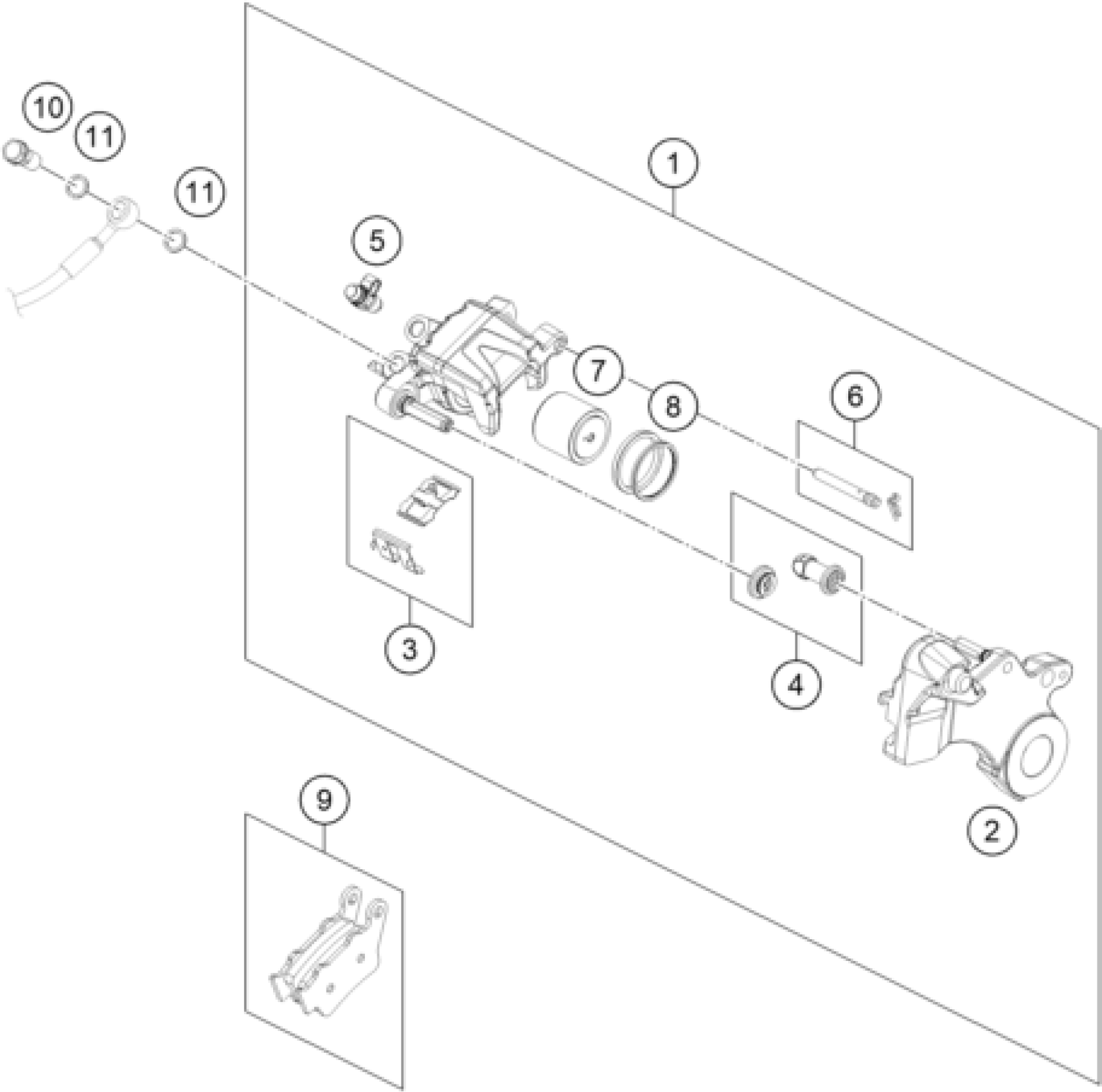 10
11
11
1
5
7
8
6
3
4
2
9