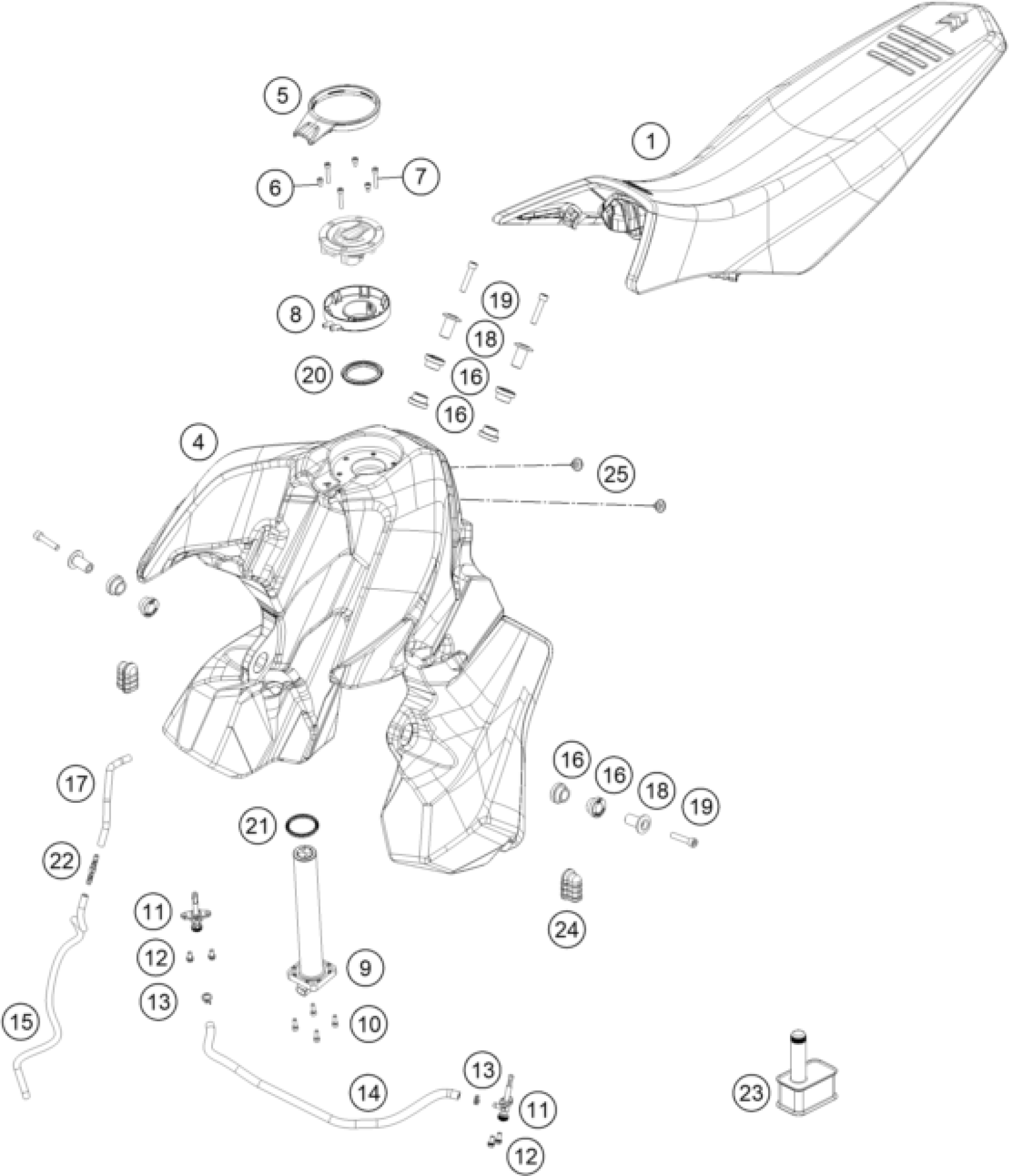 5

1

6

7

19

8

18

20

16

16

4

25

16

16

18

19

17

21

22

11

24

12

9

13

10

15

13

14

11

23

12