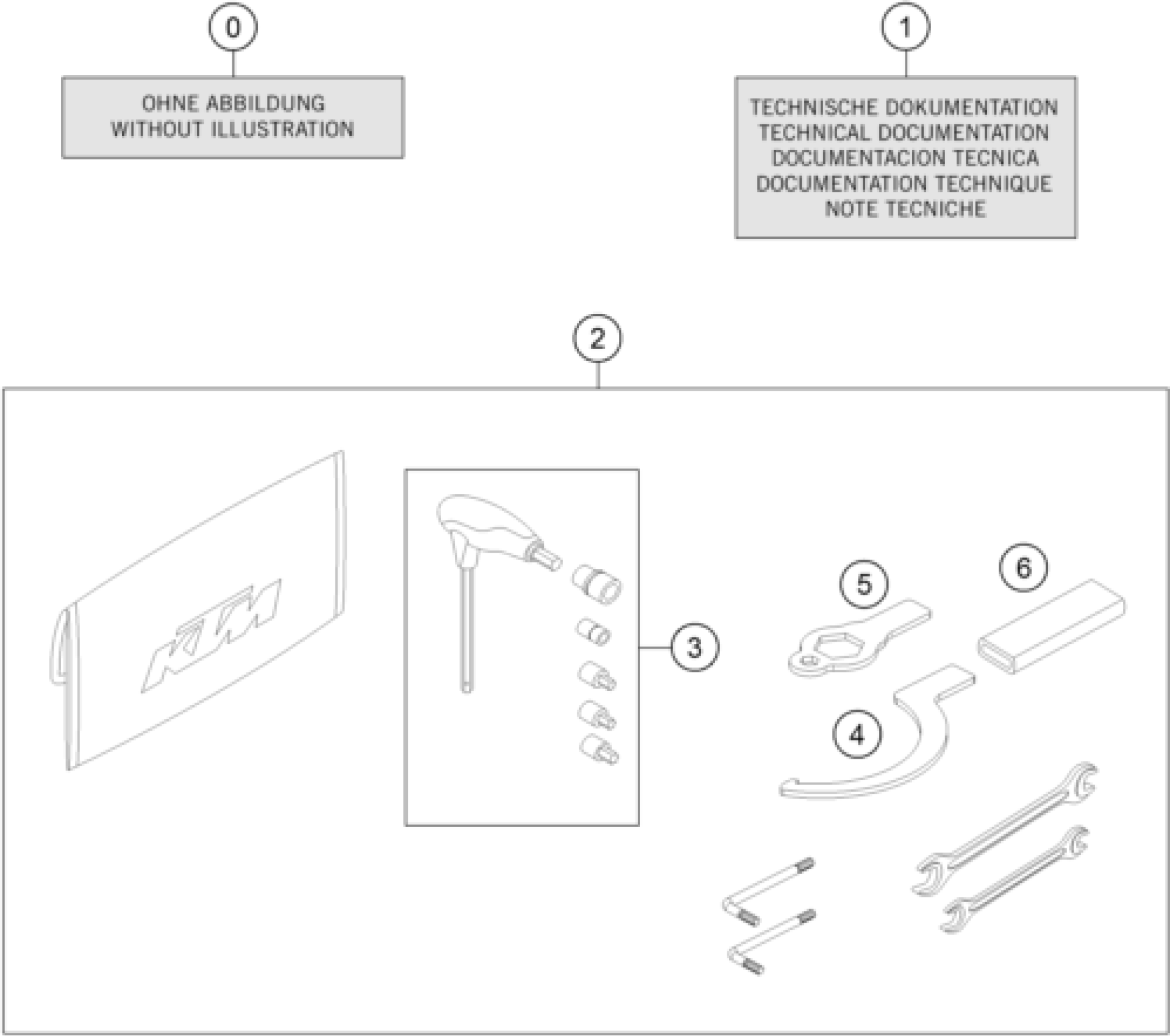 0

OHNE ABBILDUNG
WITHOUT ILLUSTRATION

1

TECHNISCHE DOKUMENTATION
TECHNICAL DOCUMENTATION
DOCUMENTACION TECNICA
DOCUMENTATION TECHNIQUE
NOTE TECNICHE

2

KTM

3

5

6

4