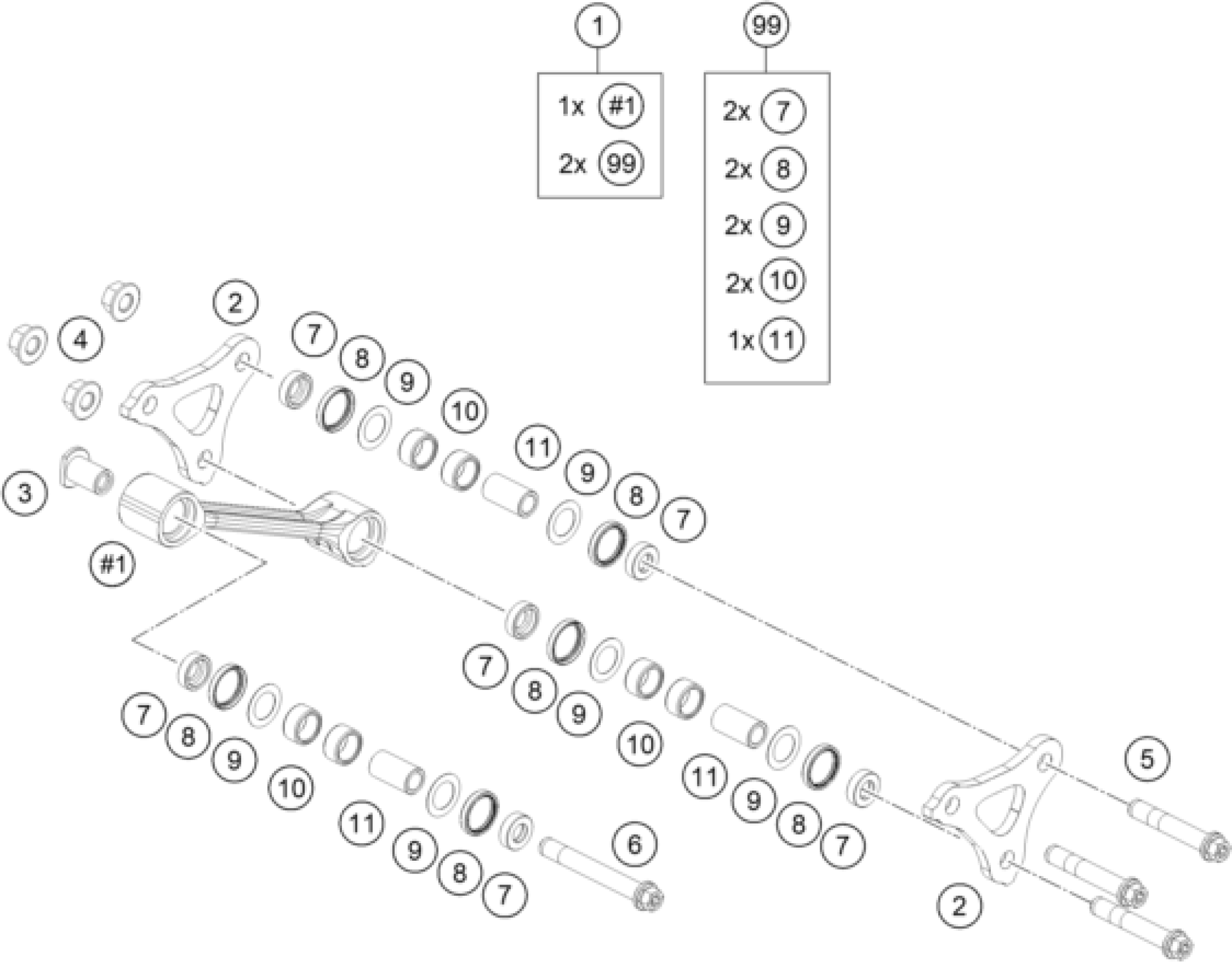 1

1x #1
2x 99

99

2x 7
2x 8
2x 9
2x 10
1x 11

2
4
7
8
9
10
11
9
8
7
3
#1
7
8
9
10
11
9
8
7
7
8
9
10
11
9
8
7
5
6
2