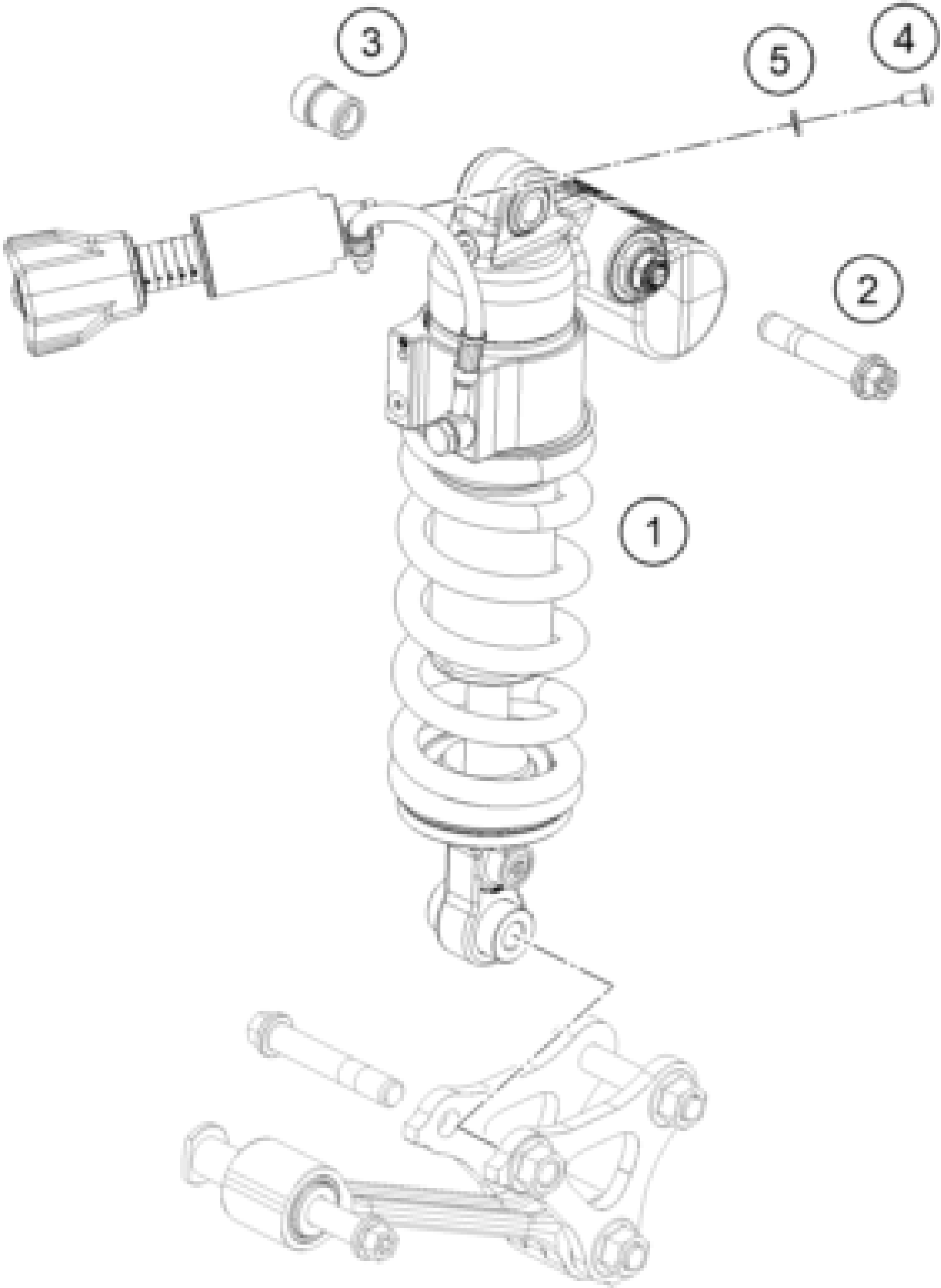 3
5
4
2
1