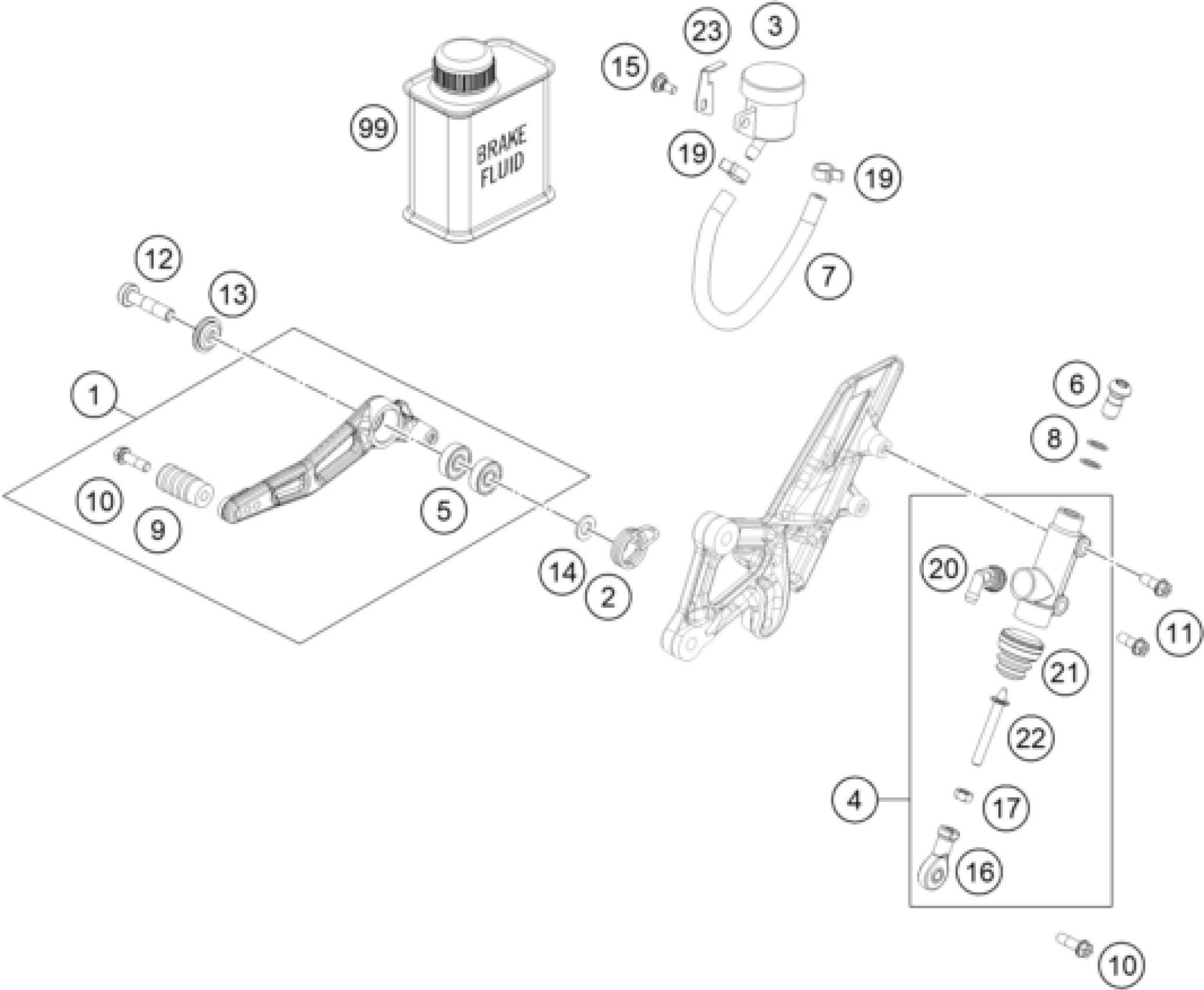 23
3
15
99
BRAKE FLUID
19
19
7
12
13
1
6
8
10
9
5
14
2
20
11
21
22
4
17
16
10