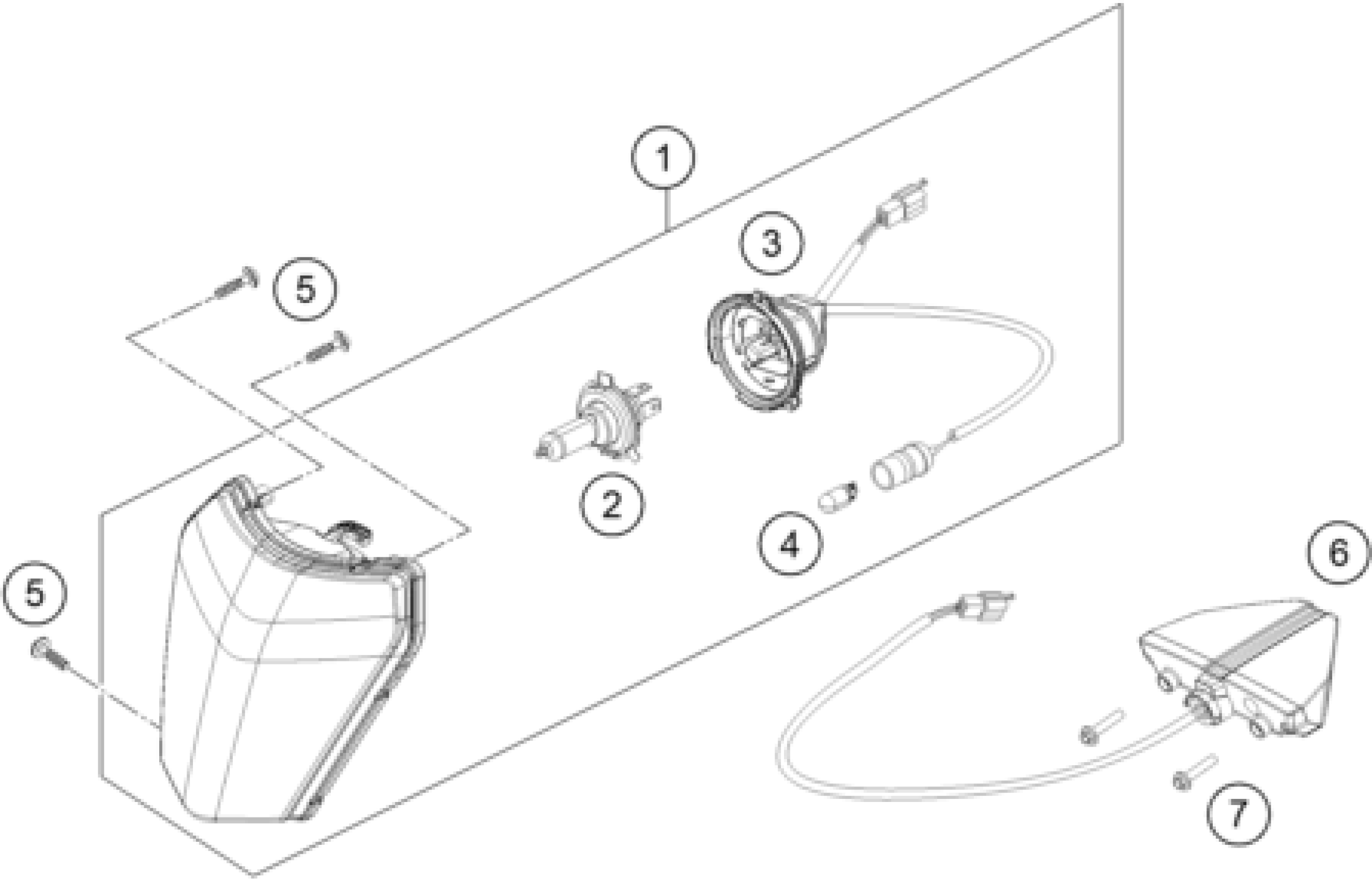 1
3
5
2
4
6
5
7