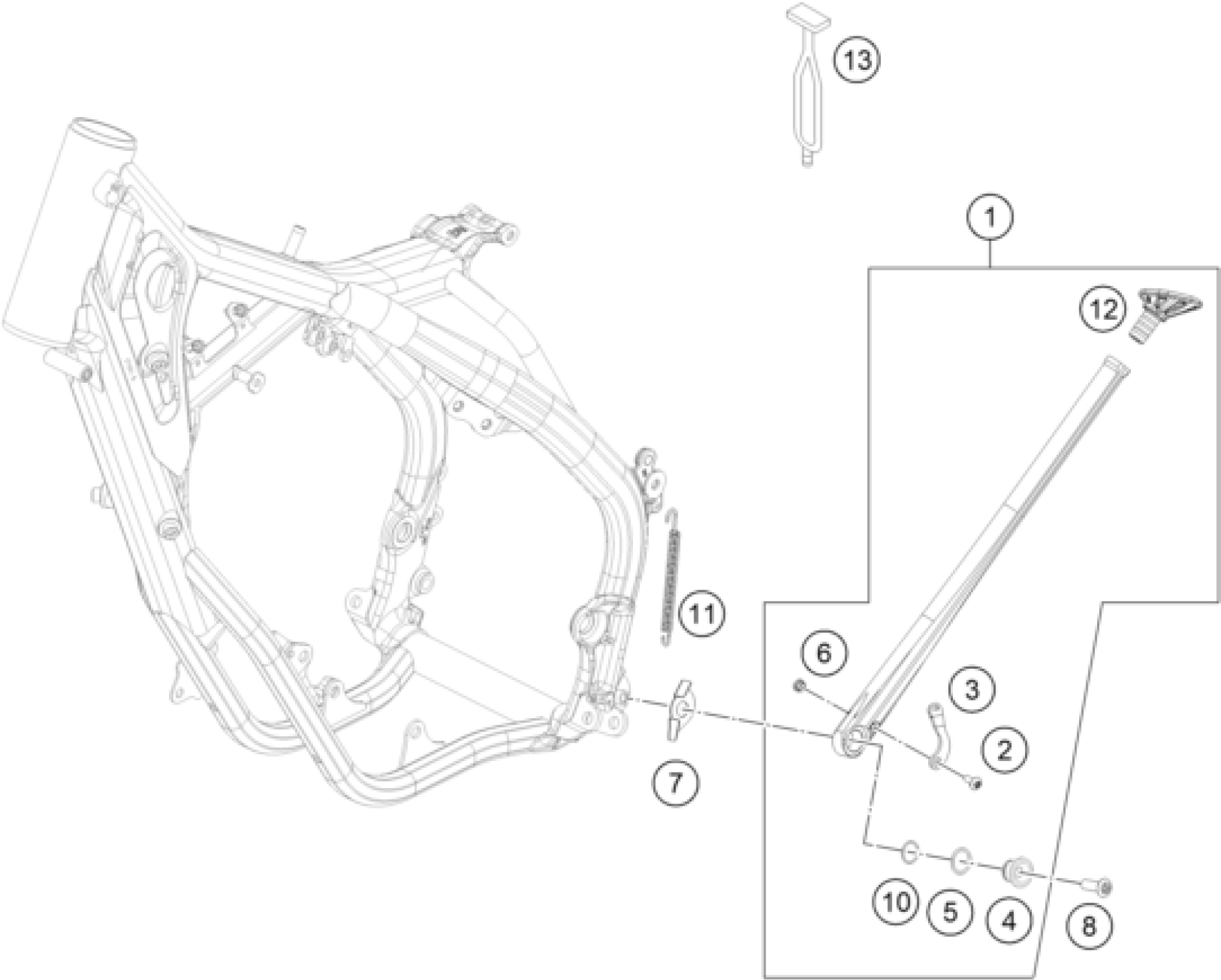 13

1

12

11

6

3

2

7

10

5

4

8