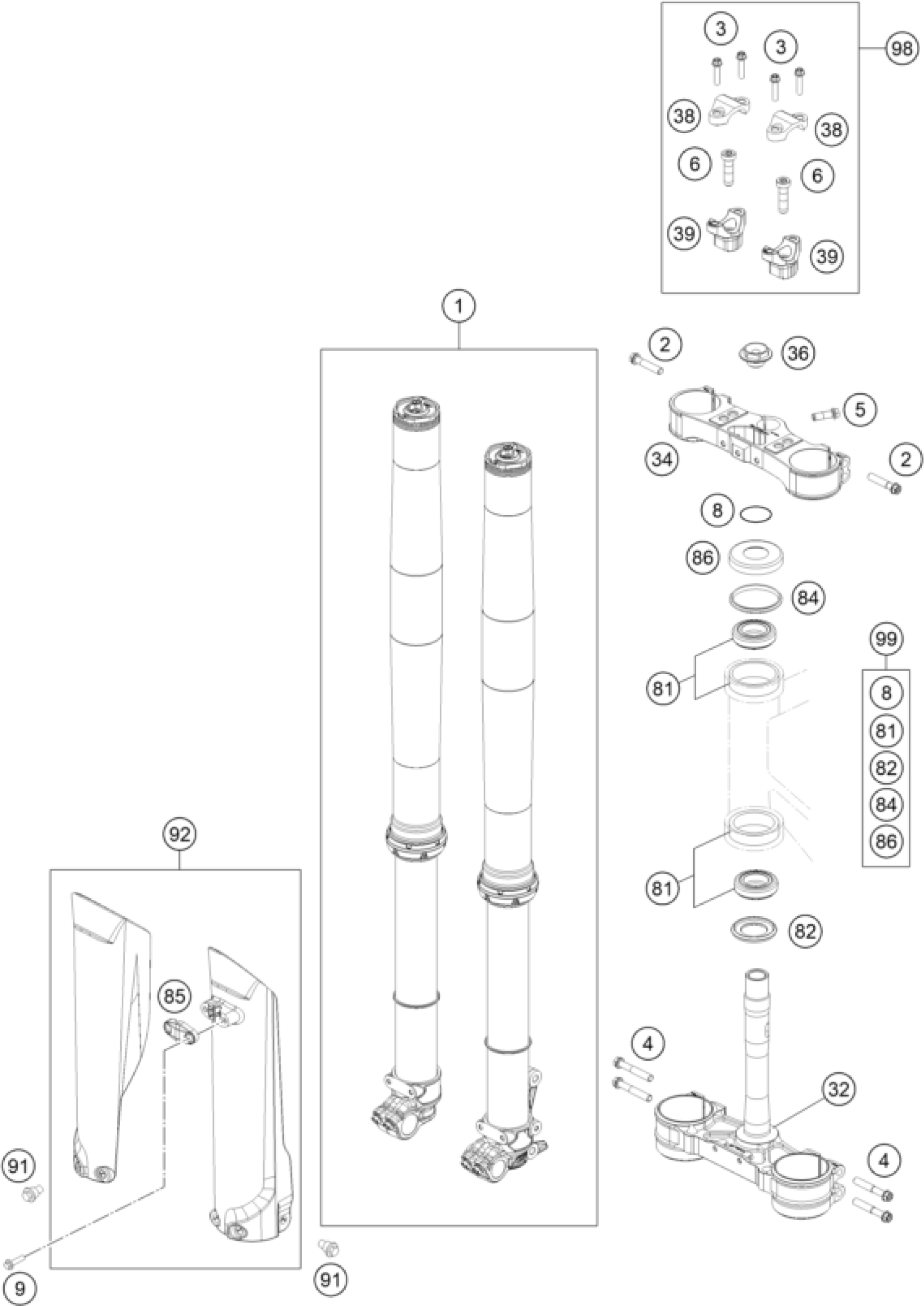 3
3
98
38
38
6
6
39
39
1
2
36
5
34
2
8
86
84
99
81
8
81
82
84
86
81
82
92
85
4
32
4
91
9
91