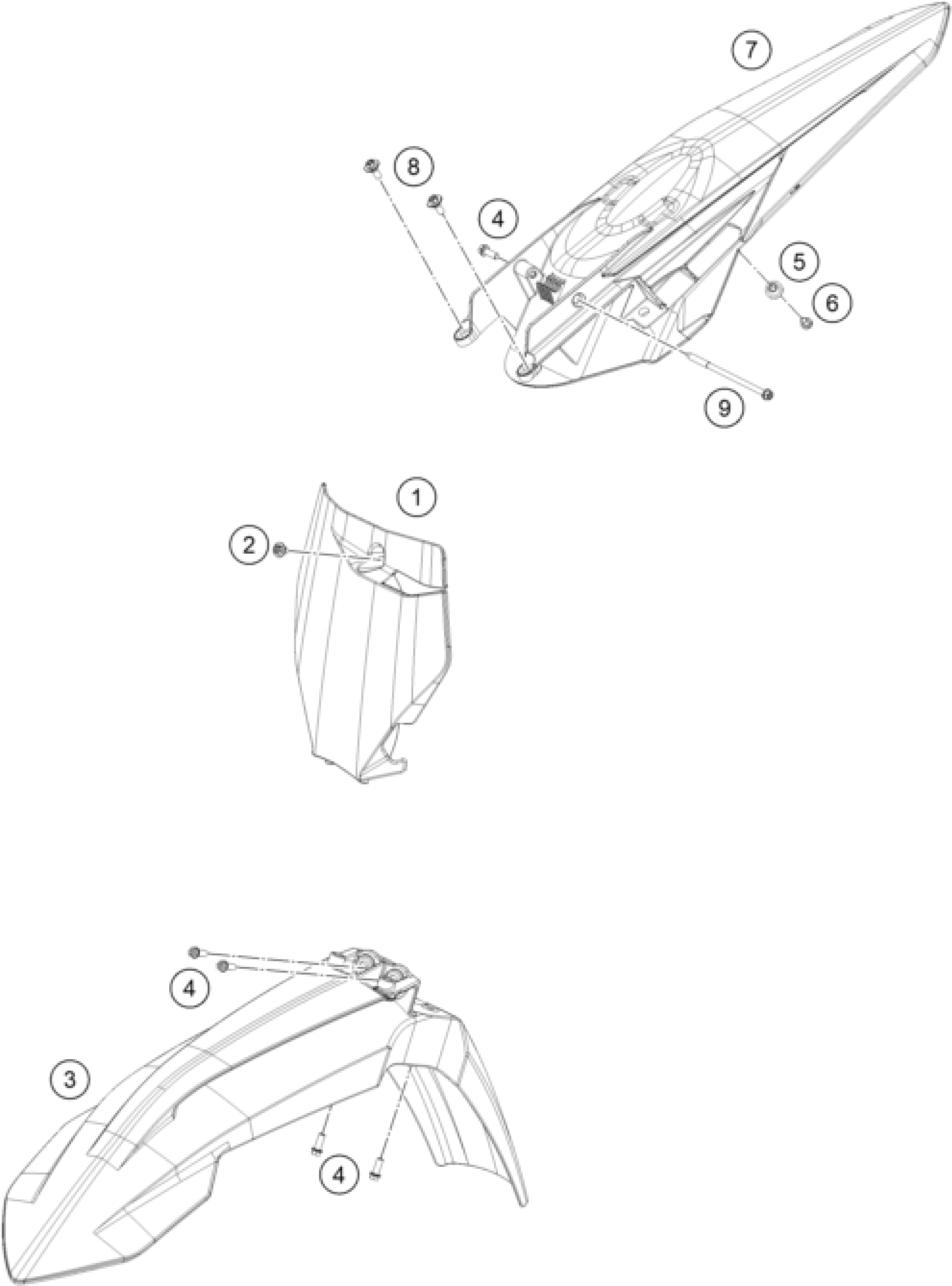 7

8

4

5

6

9

1

2

4

3

4