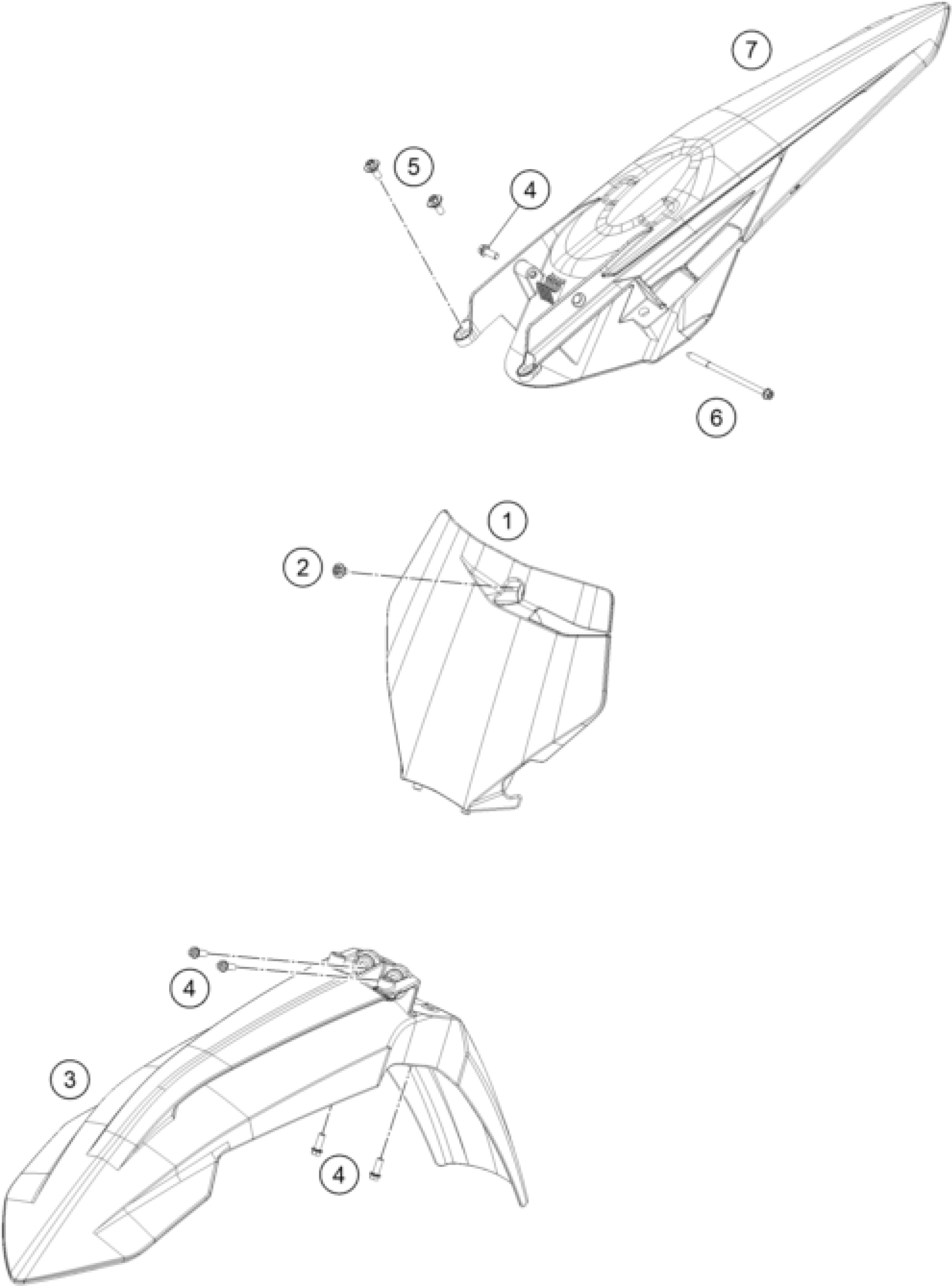 7
5
4
6
1
2
4
3
4