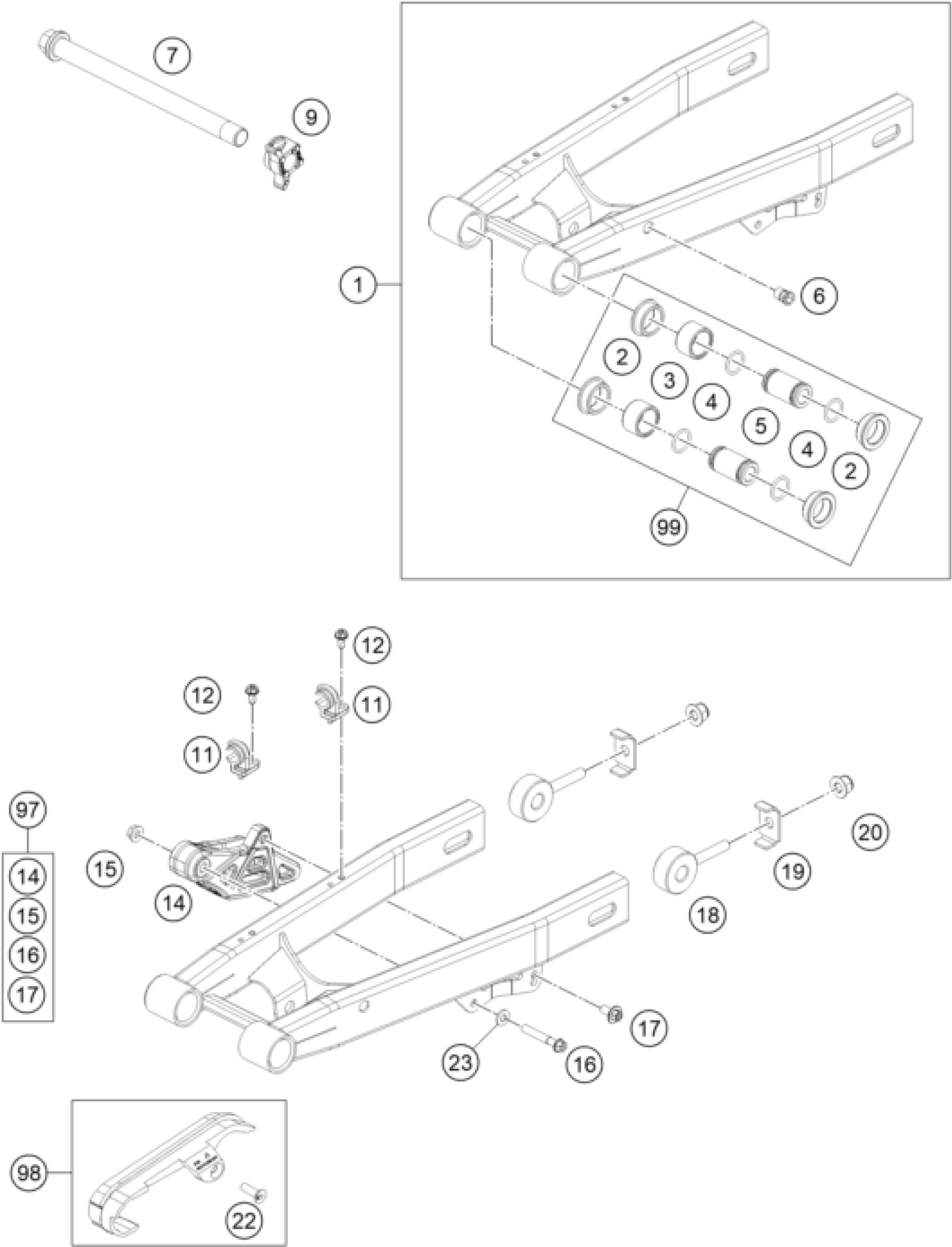 7
9
1
6
2
3
4
5
4
2
99
12
12
11
11
97
14
15
16
17
15
14
20
19
18
17
23
16
98
22