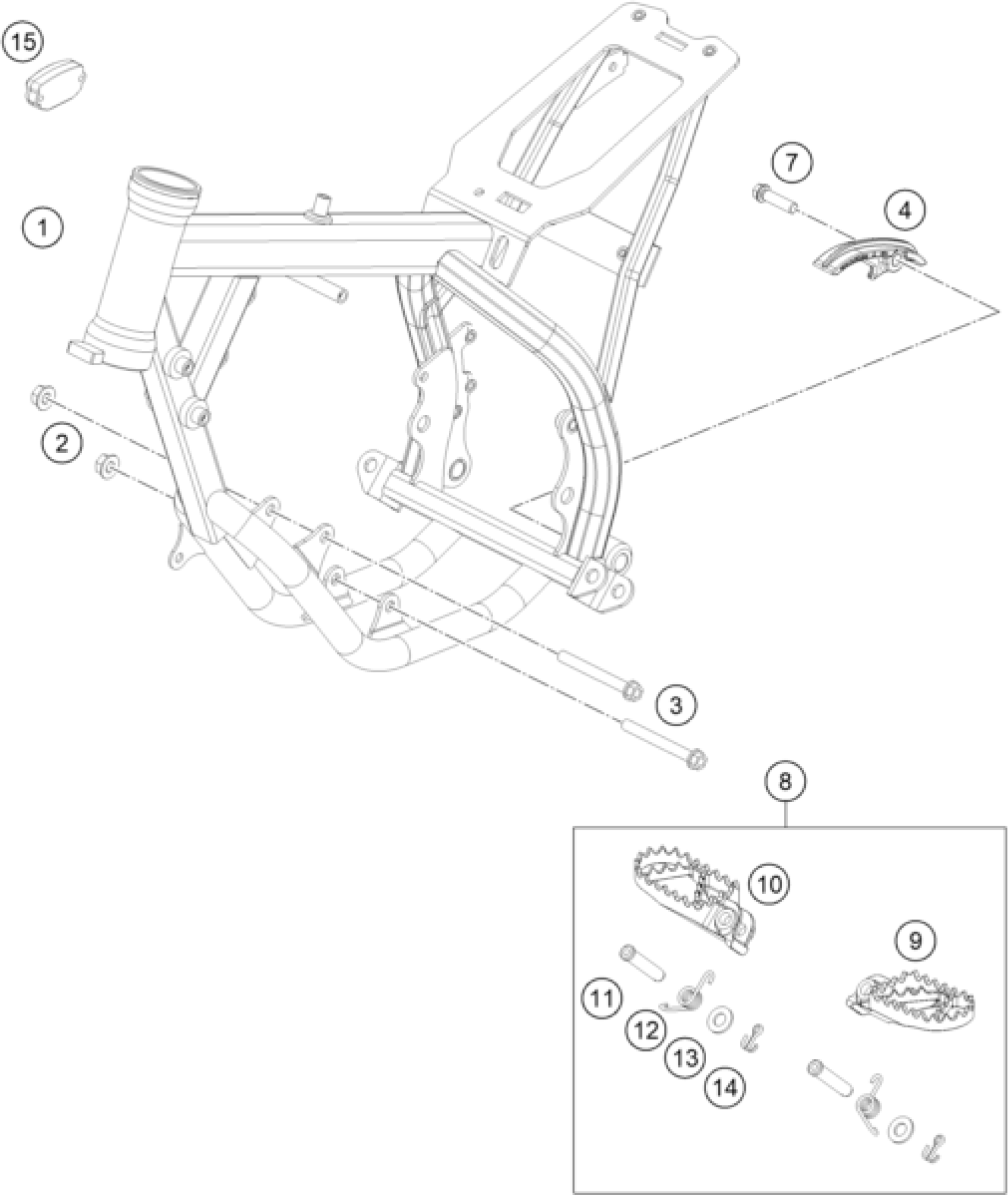 15
1
7
4
2
3
8
10
9
11
12
13
14