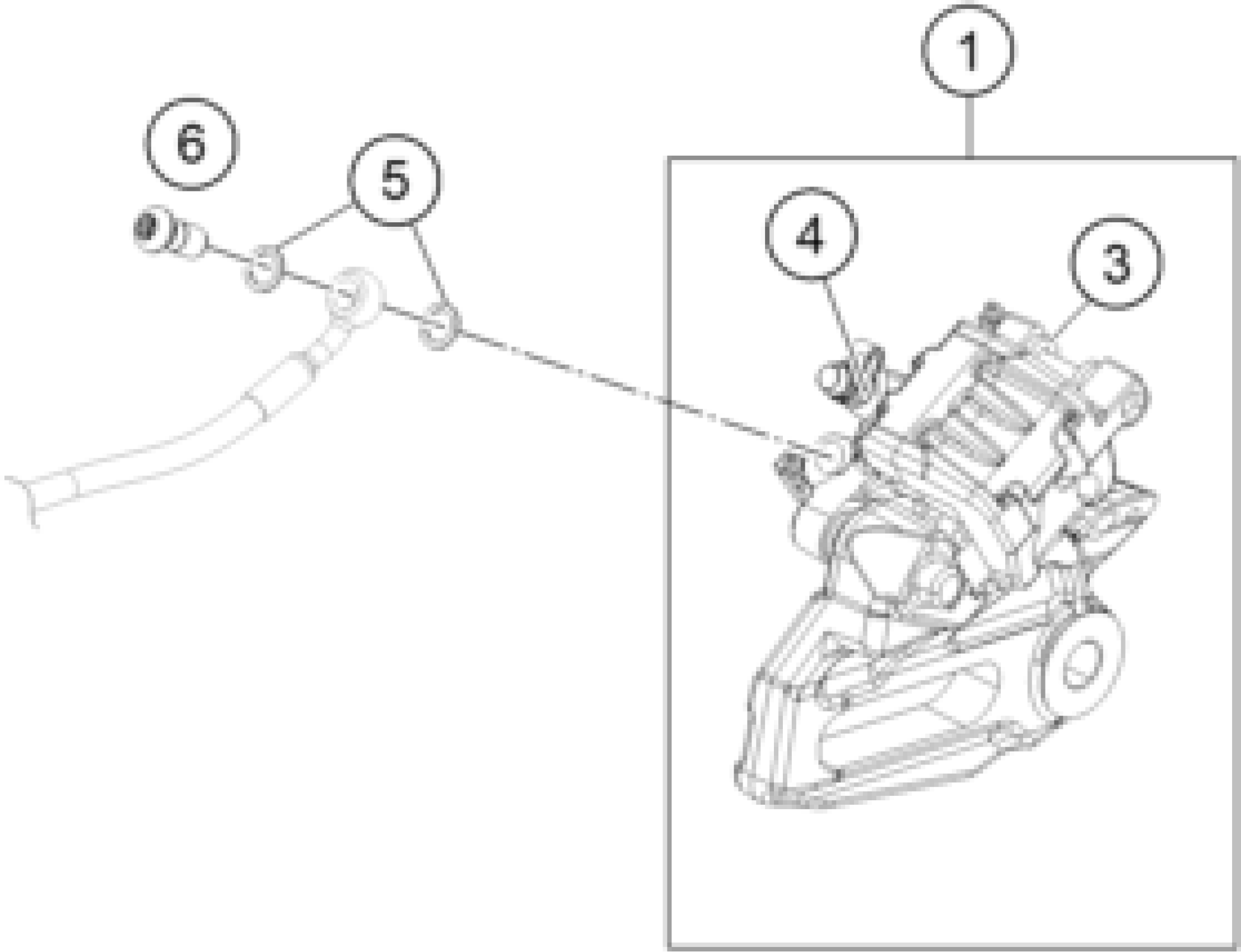 1
6
5
4
3