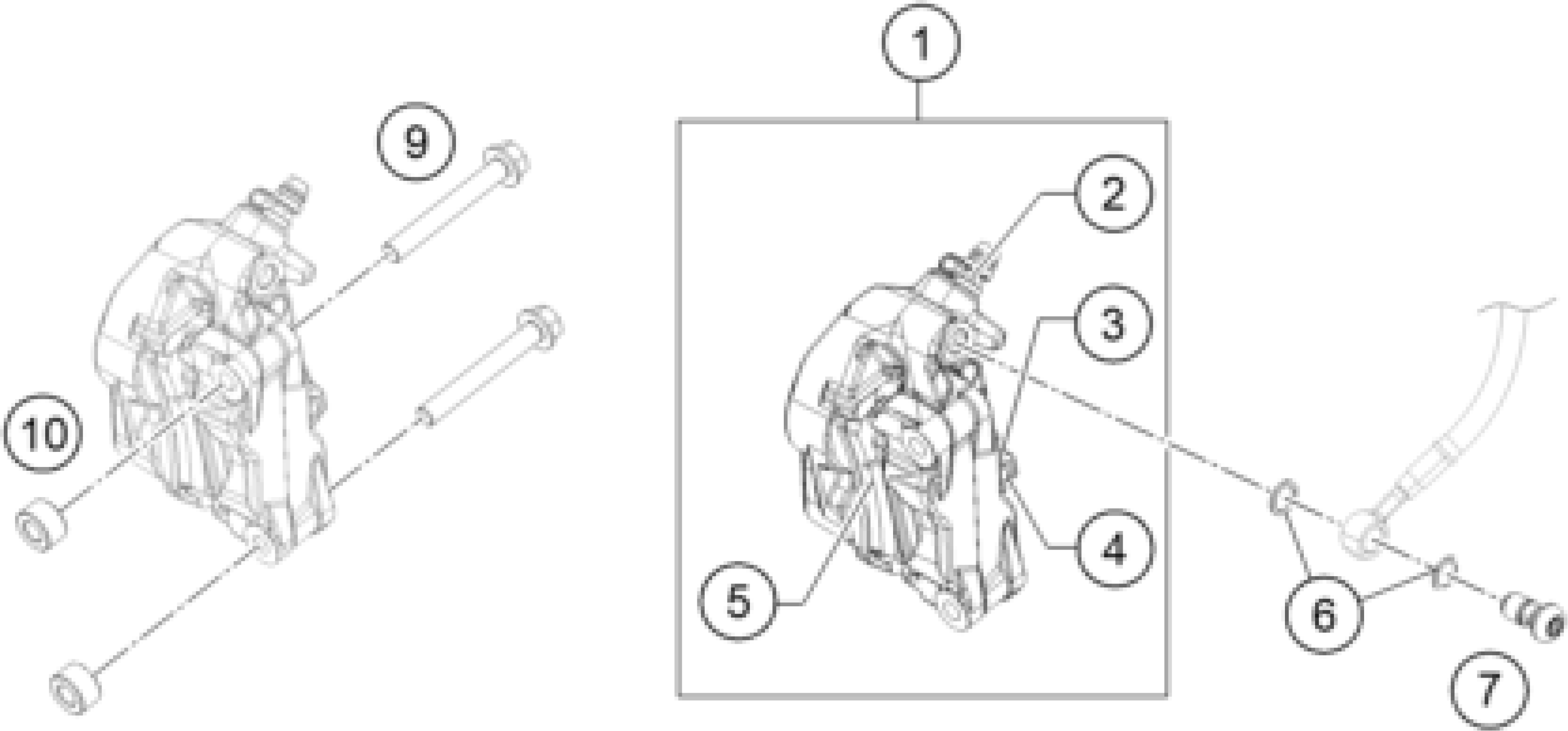 1
9
2
3
10
4
5
6
7