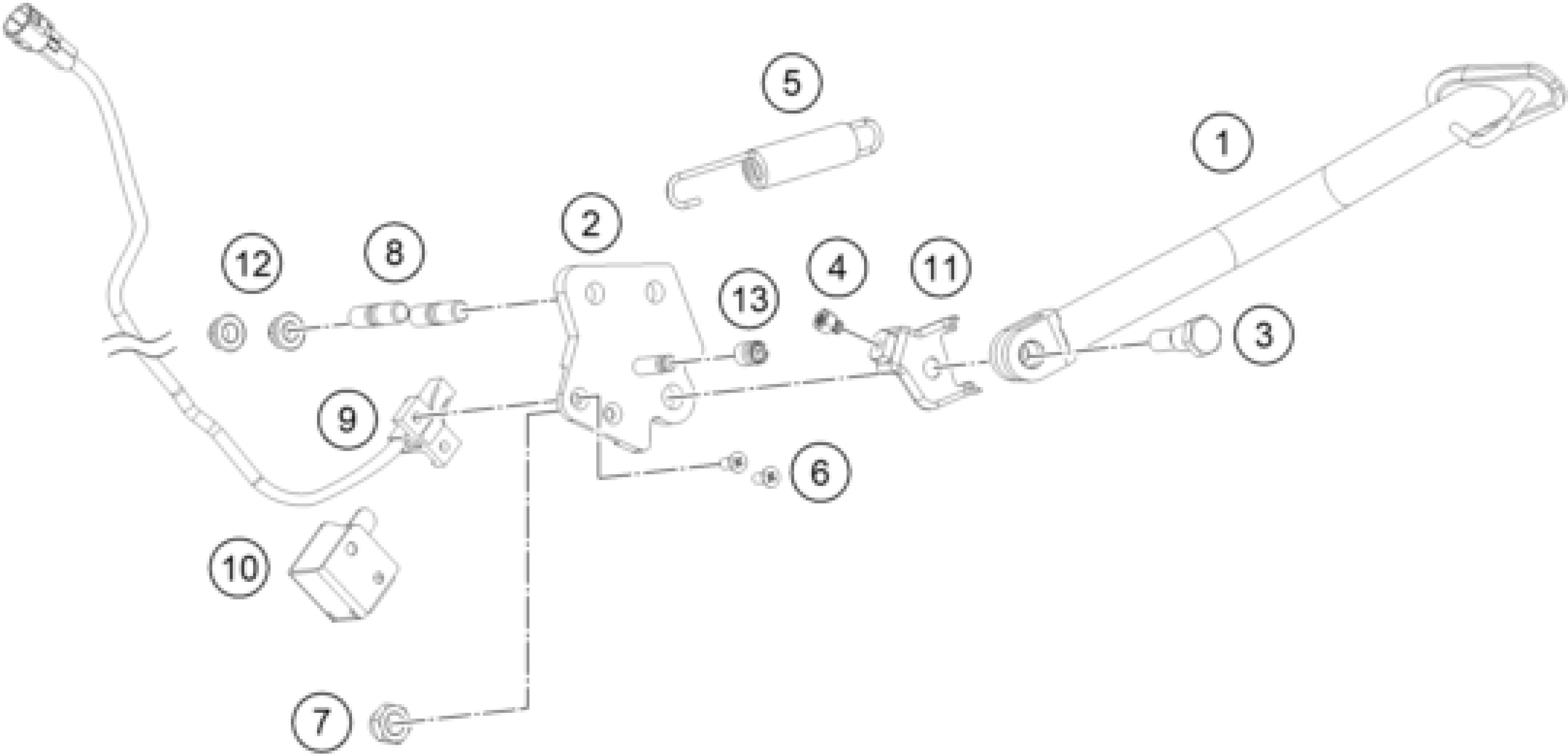 5
1
2
12
8
4
11
13
3
9
6
10
7