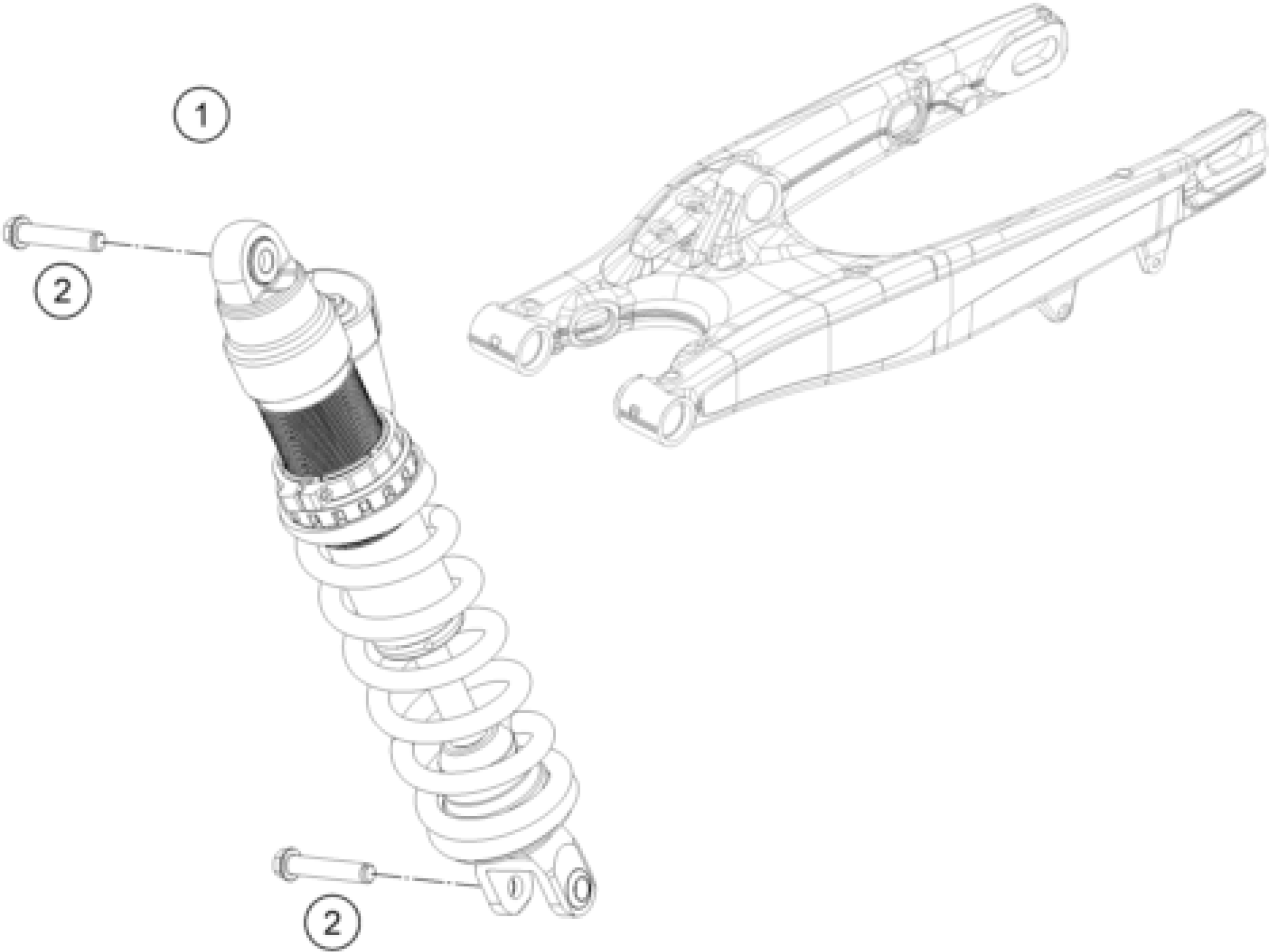 1

2

2