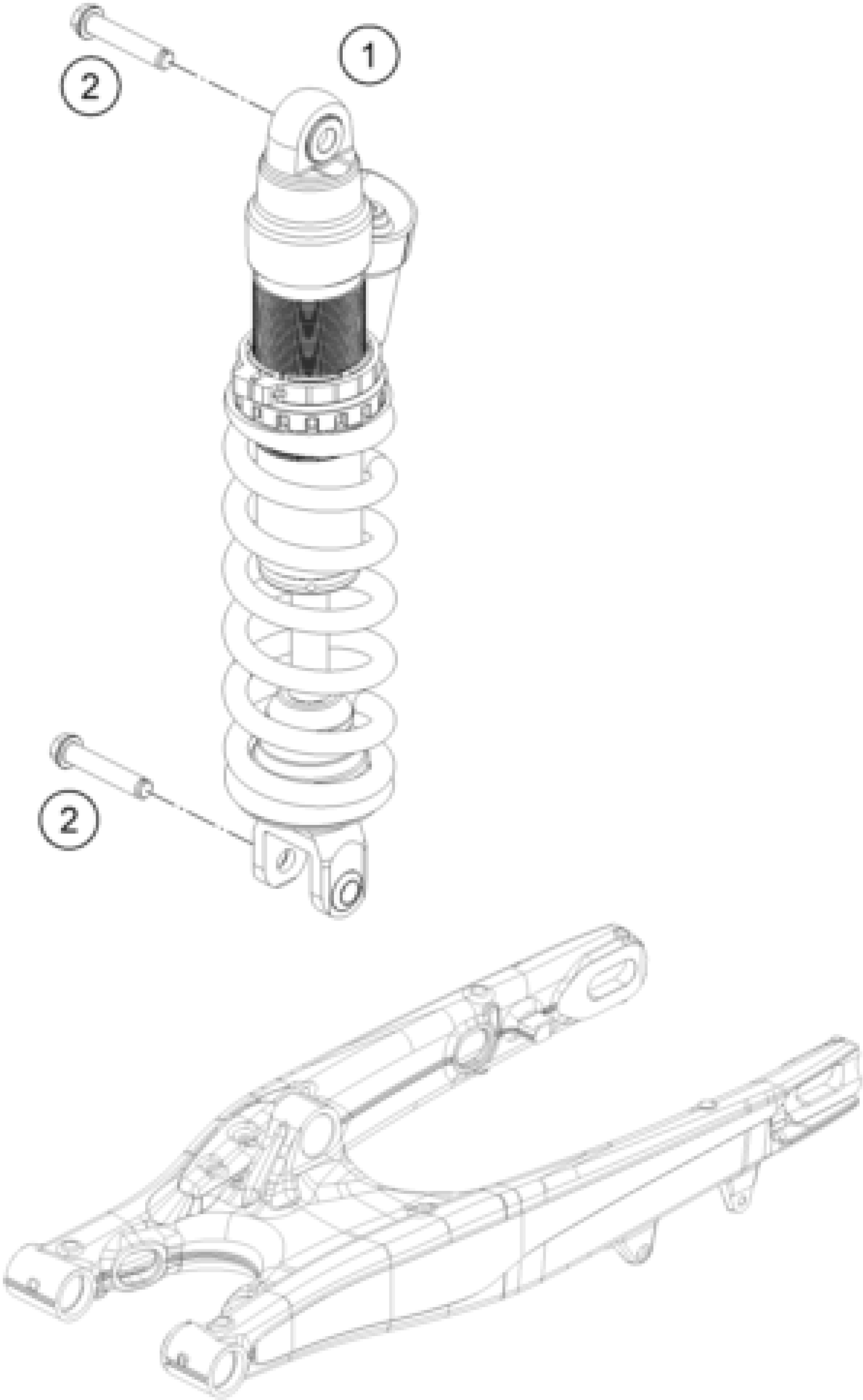 2

1

2