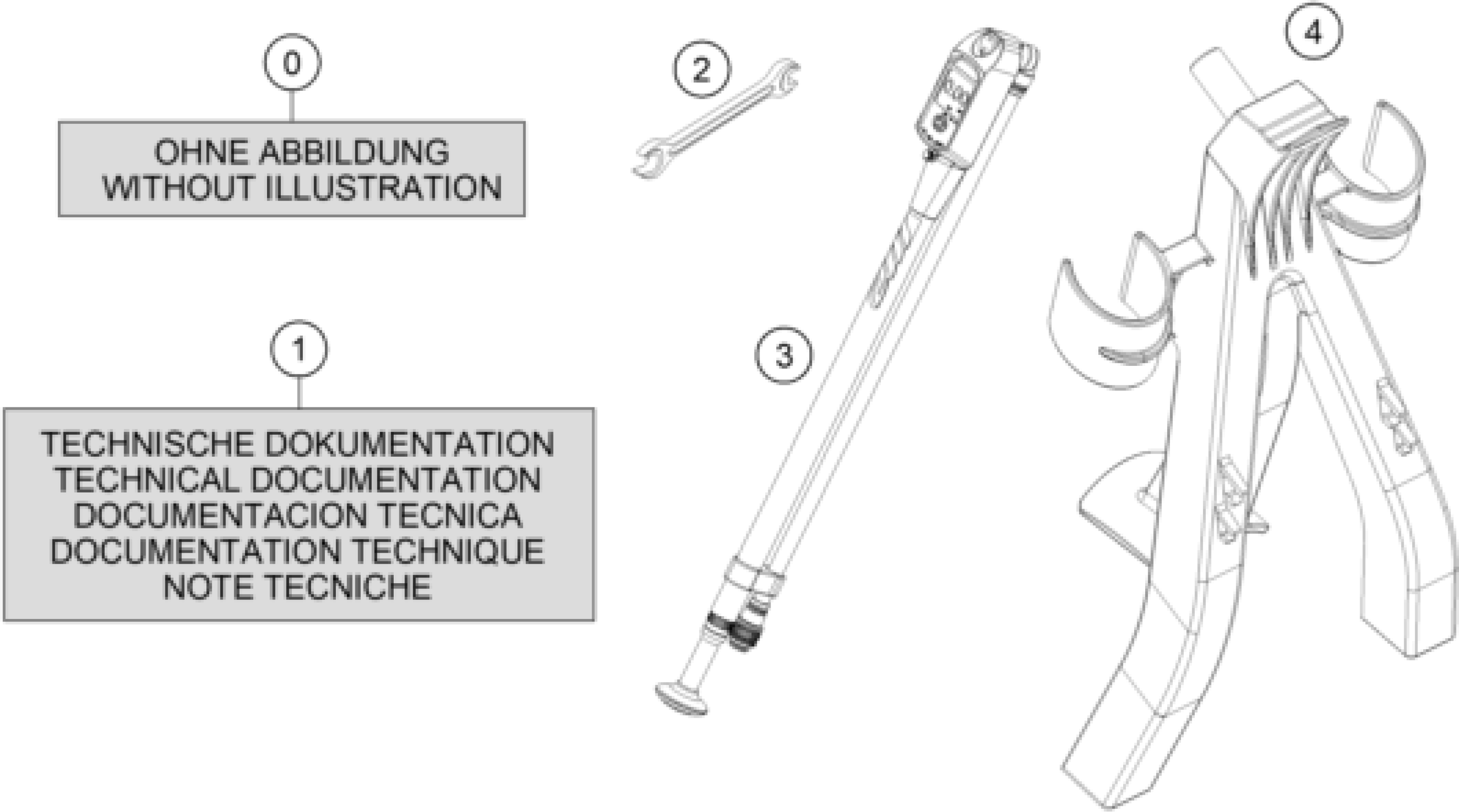 0

OHNE ABBILDUNG
WITHOUT ILLUSTRATION

1

TECHNISCHE DOKUMENTATION
TECHNICAL DOCUMENTATION
DOCUMENTACION TECNICA
DOCUMENTATION TECHNIQUE
NOTE TECNICHE

2

3

4