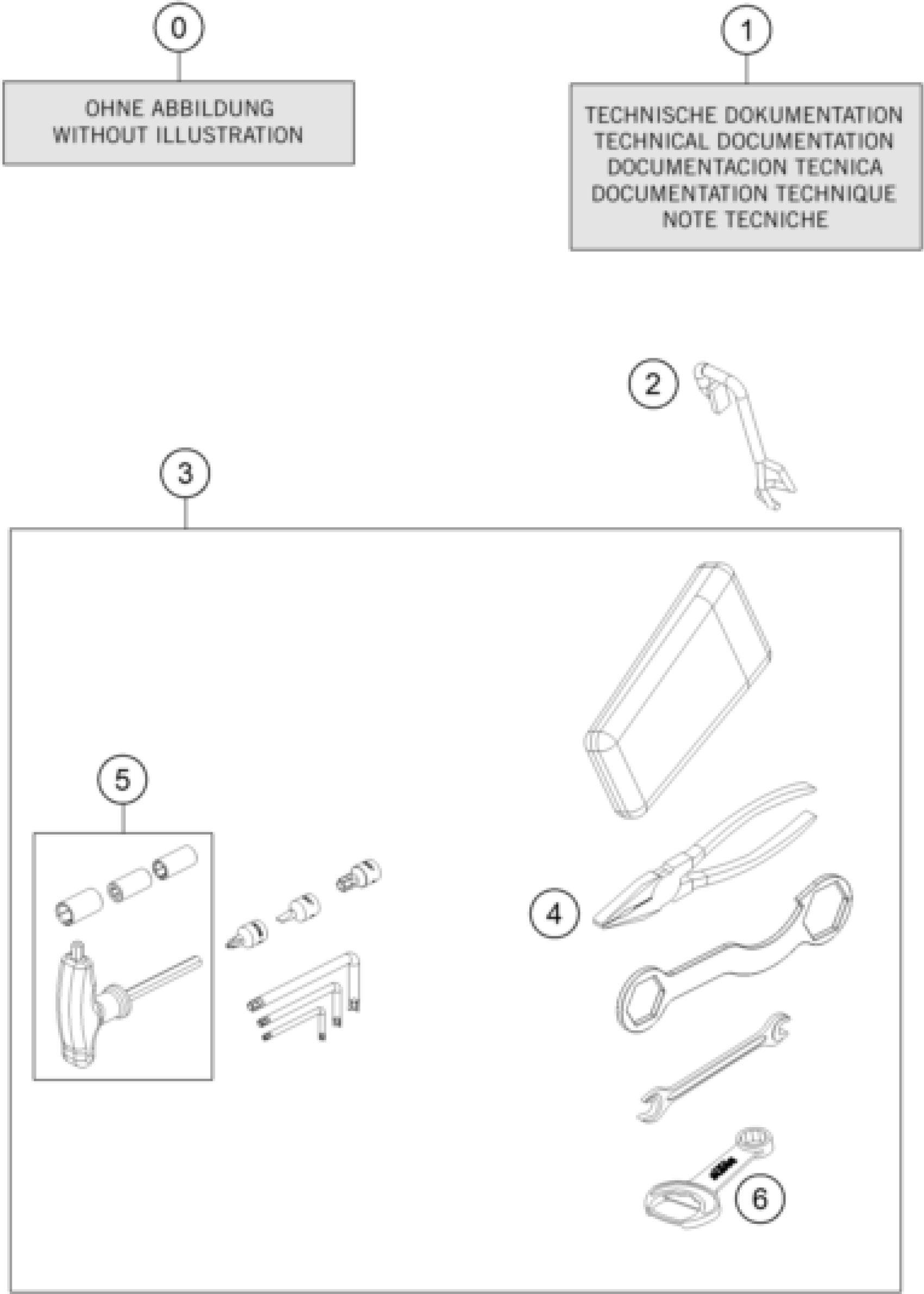 0

OHNE ABBILDUNG
WITHOUT ILLUSTRATION

1

TECHNISCHE DOKUMENTATION
TECHNICAL DOCUMENTATION
DOCUMENTACION TECNICA
DOCUMENTATION TECHNIQUE
NOTE TECNICHE

2

3

5

4

6