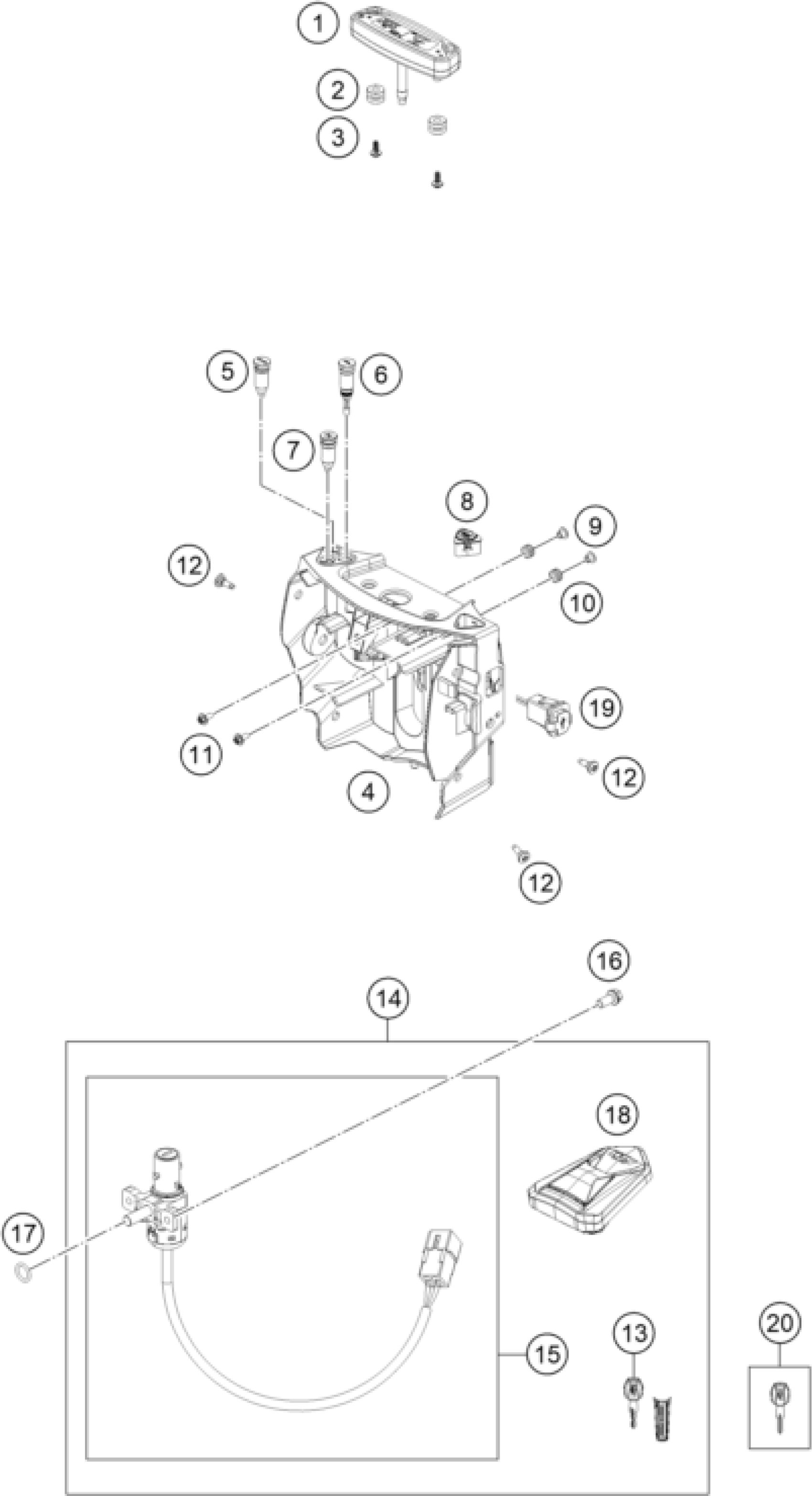 1
2
3
5
6
7
8
9
12
10
19
11
12
4
12
16
14
18
17
15
13
20