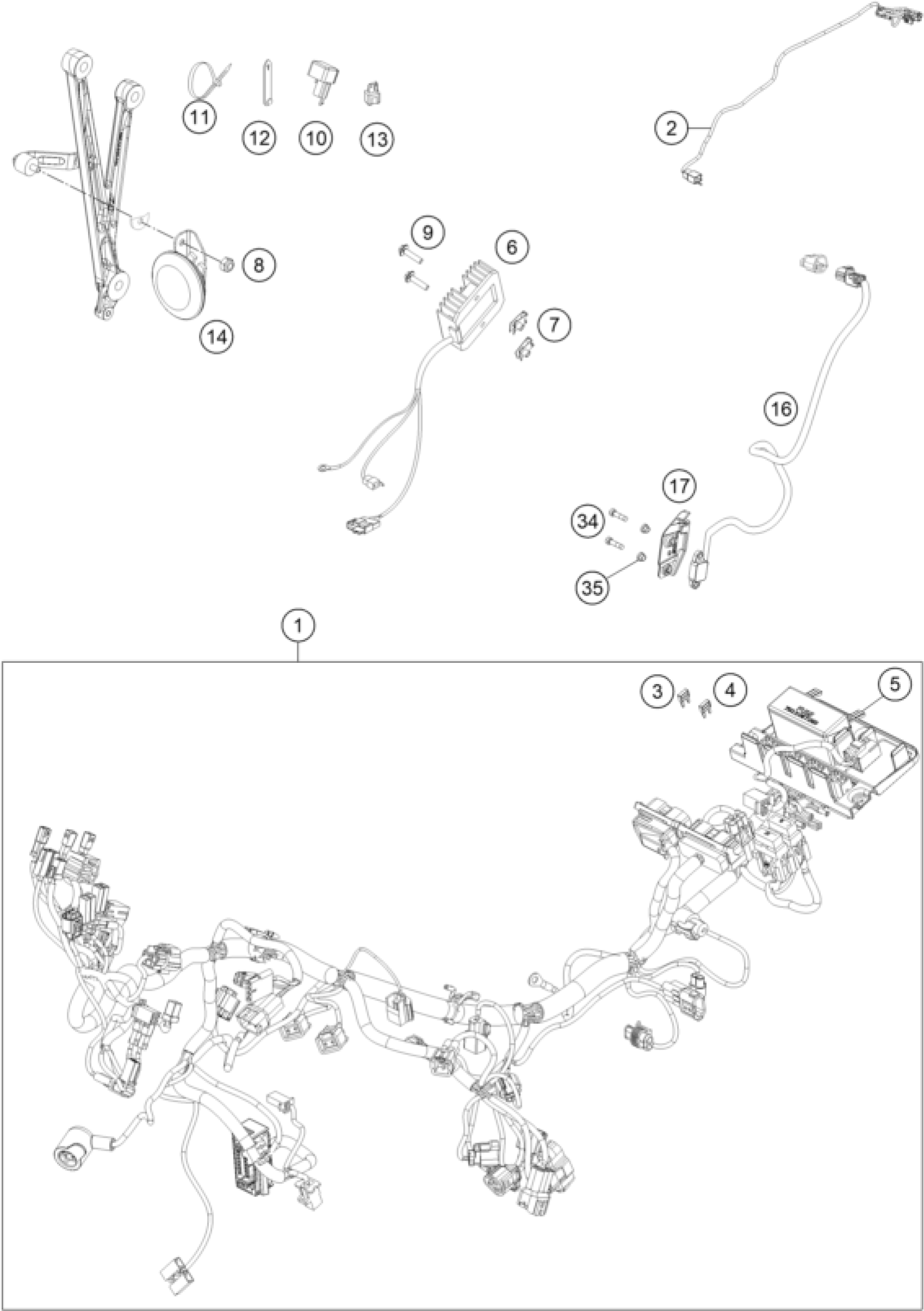 11
12
10
13
2
9
6
8
14
7
16
17
34
35
1
3
4
5