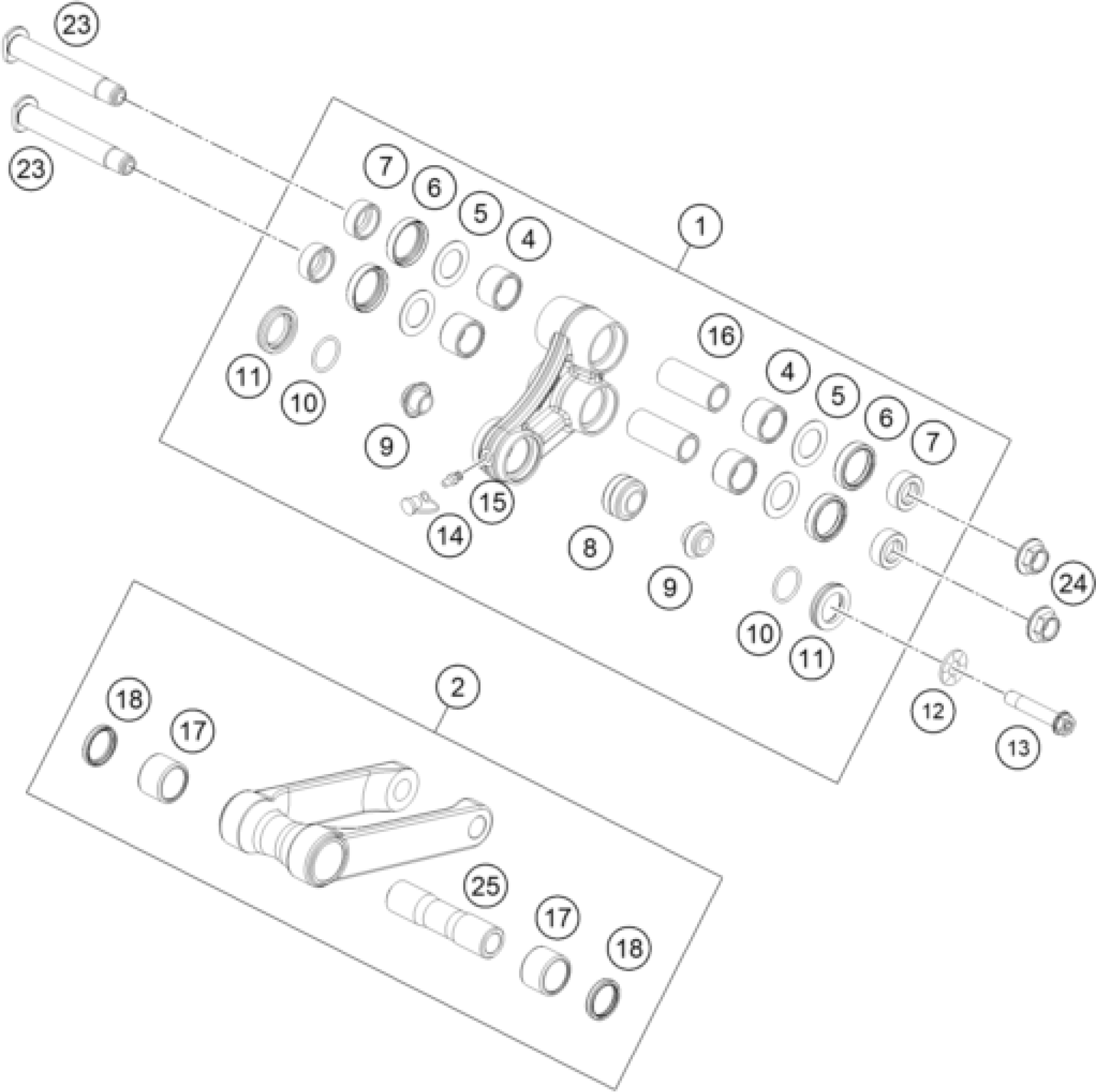 23
23
7
6
5
4
1
11
10
9
16
4
5
6
7
15
14
8
9
24
10
11
12
13
2
18
17
25
17
18