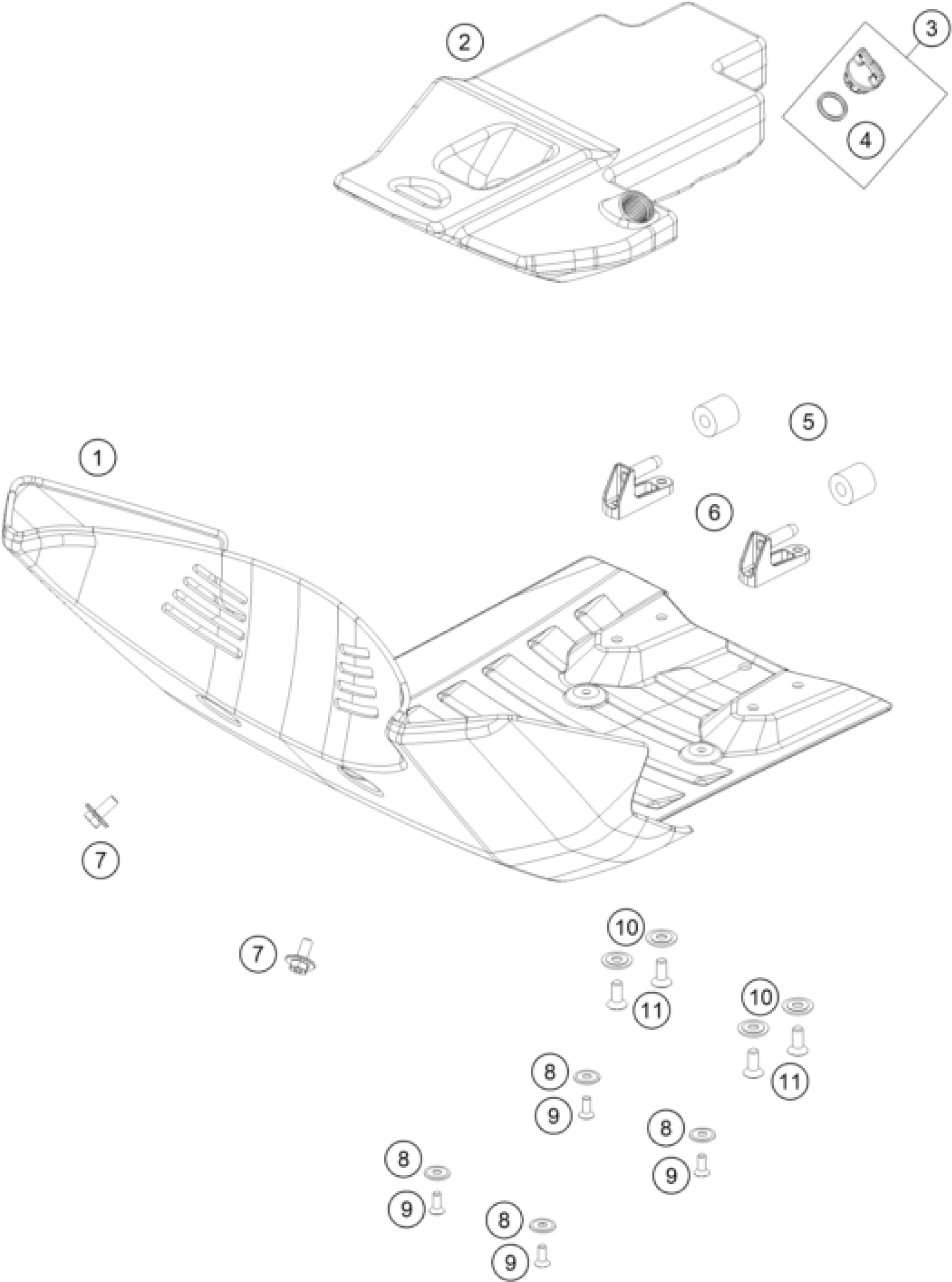 2
3
4
5
1
6
7
7
10
11
10
11
8
9
8
9
8
9
8
9