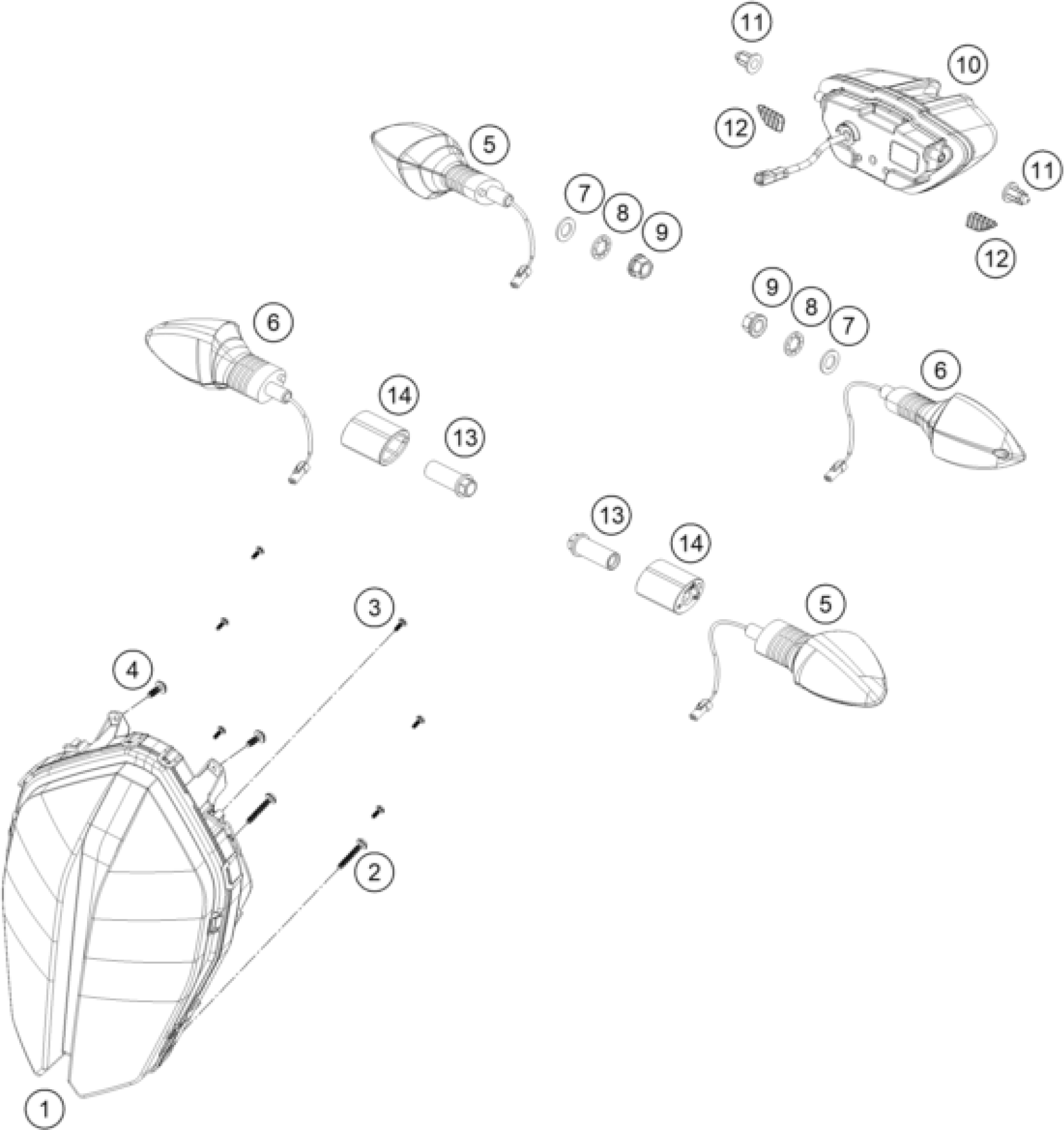 11
10
12
5
11
7
8
9
12
9
8
7
6
6
14
13
13
14
3
5
4
2
1