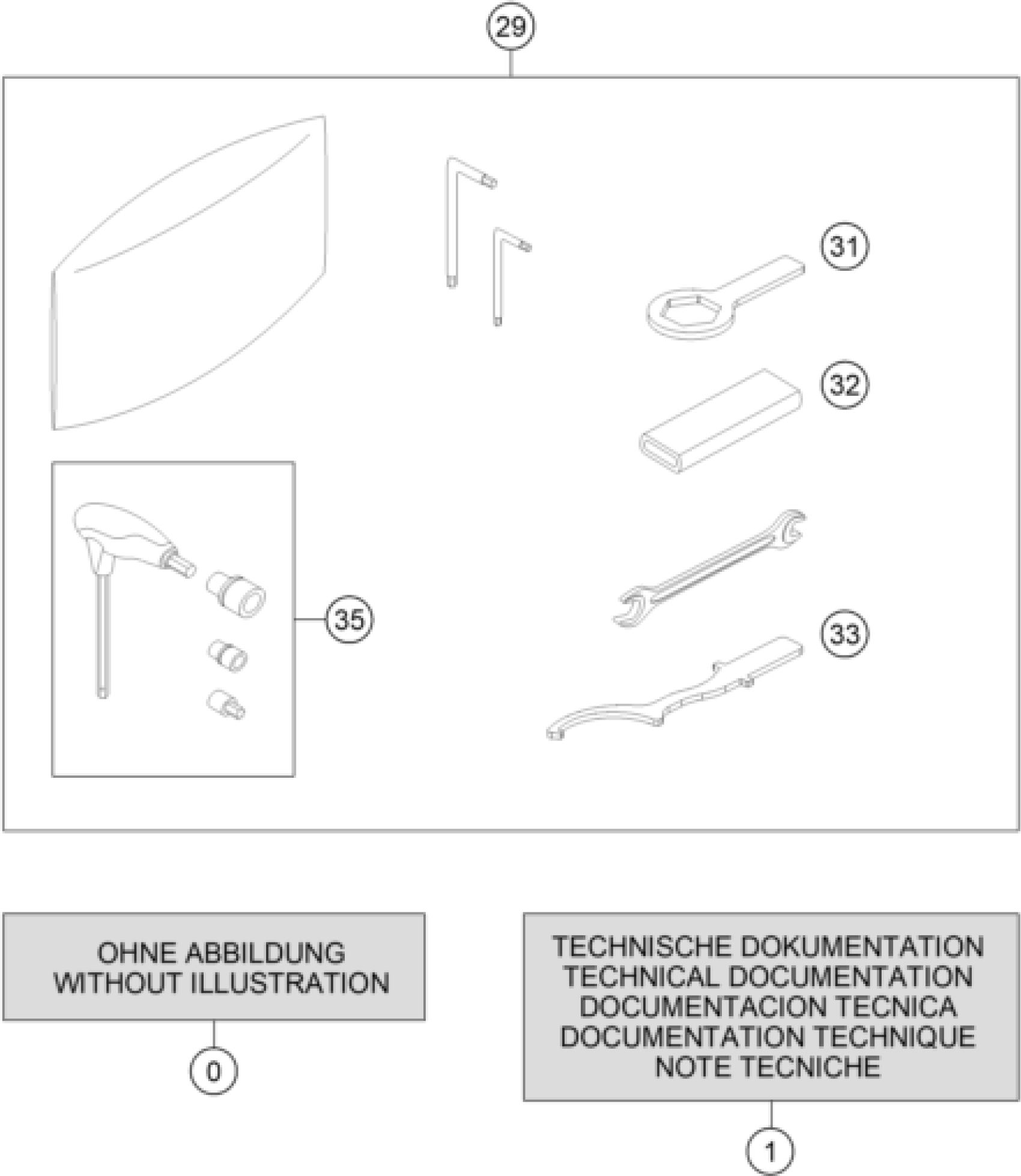 29

31

32

35

33

OHNE ABBILDUNG
WITHOUT ILLUSTRATION

0

TECHNISCHE DOKUMENTATION
TECHNICAL DOCUMENTATION
DOCUMENTACION TECNICA
DOCUMENTATION TECHNIQUE
NOTE TECNICHE

1