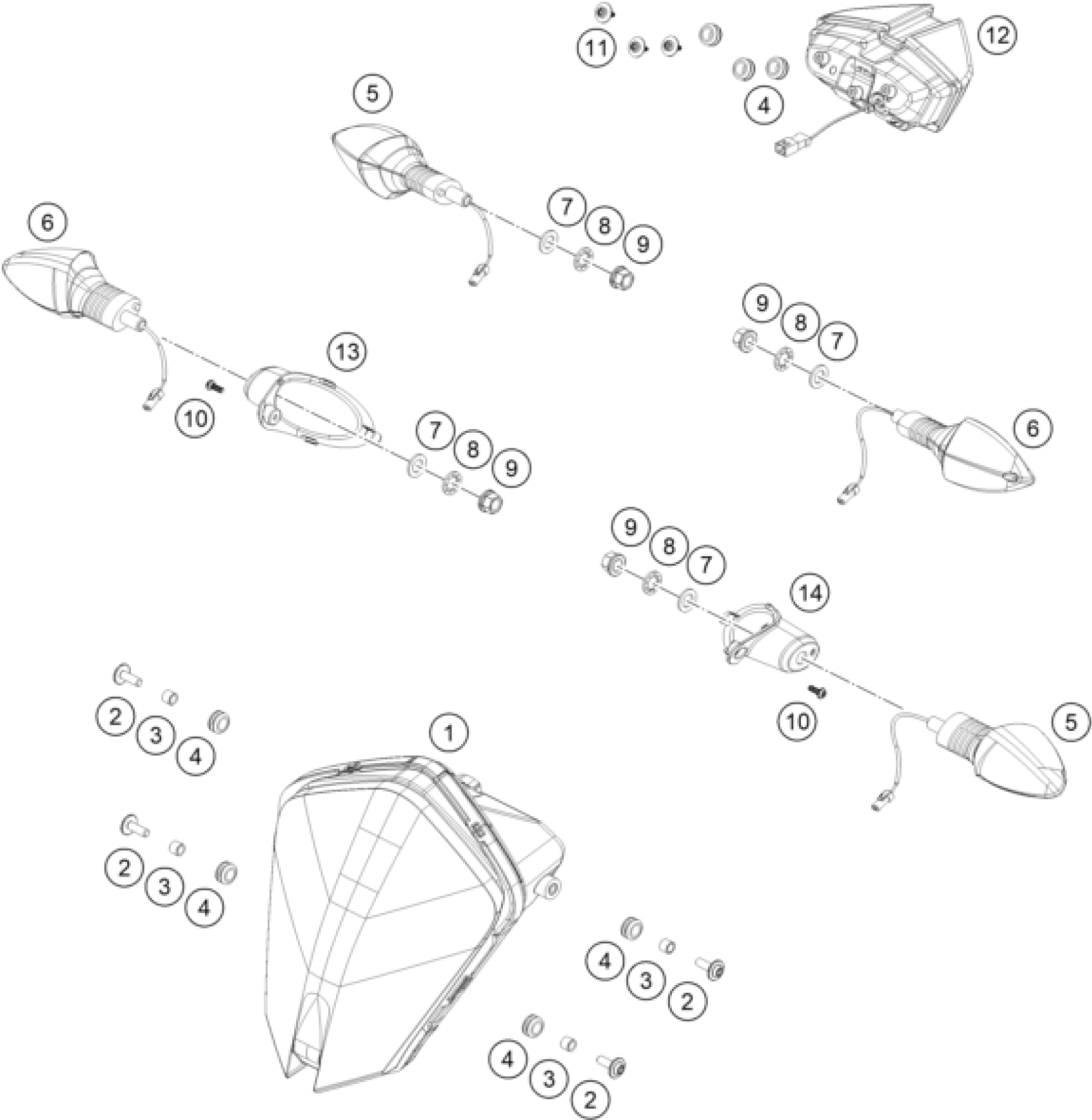 11
12
4
5
7
8
9
6
9
8
7
13
10
7
8
9
6
9
8
7
14
10
5
2
3
4
1
2
3
4
4
3
2
4
3
2