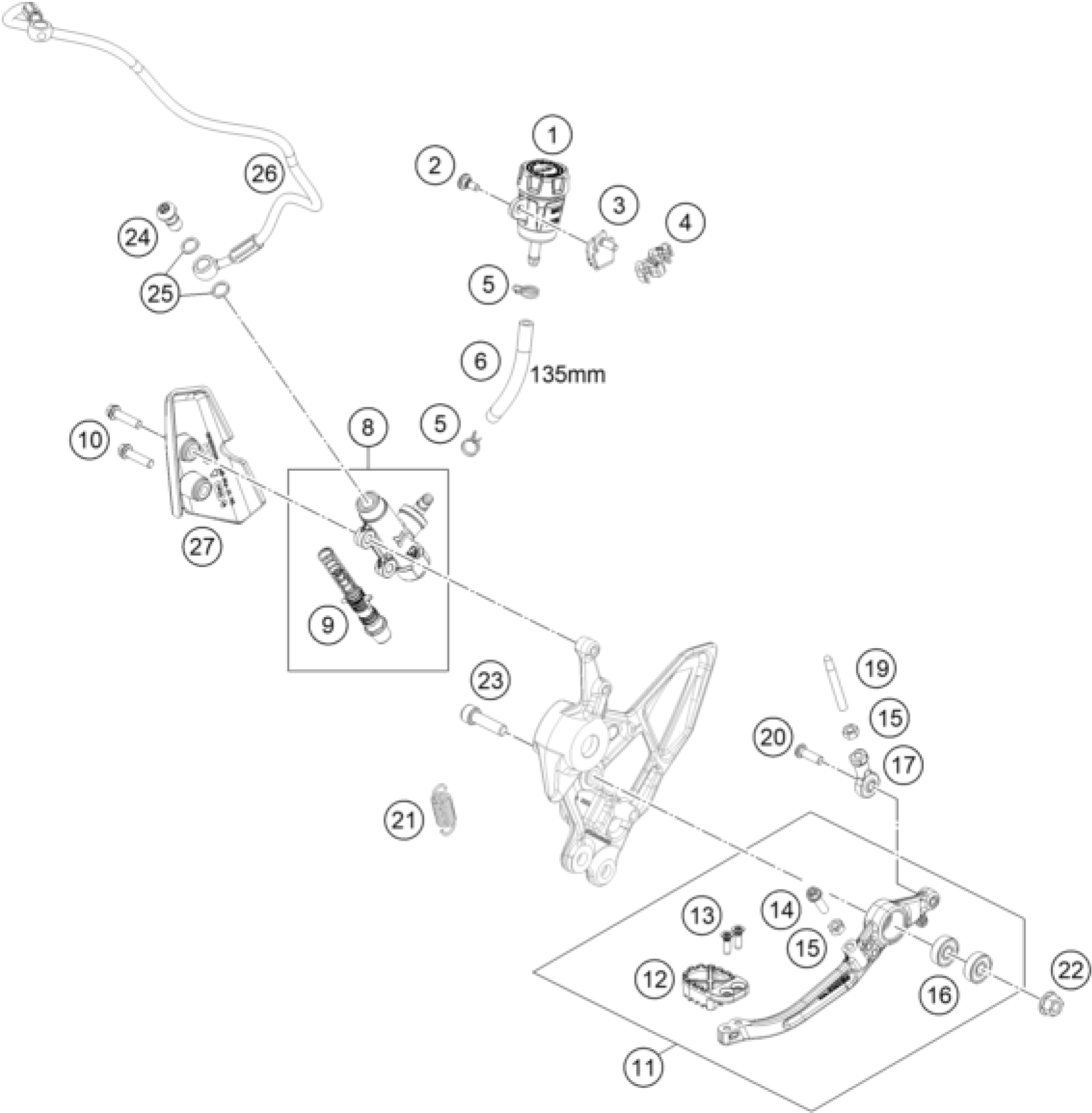 1
2
26
3
4
24
25
5
6
135mm
5
8
10
27
9
23
19
15
20
17
21
13
14
15
12
16
22
11