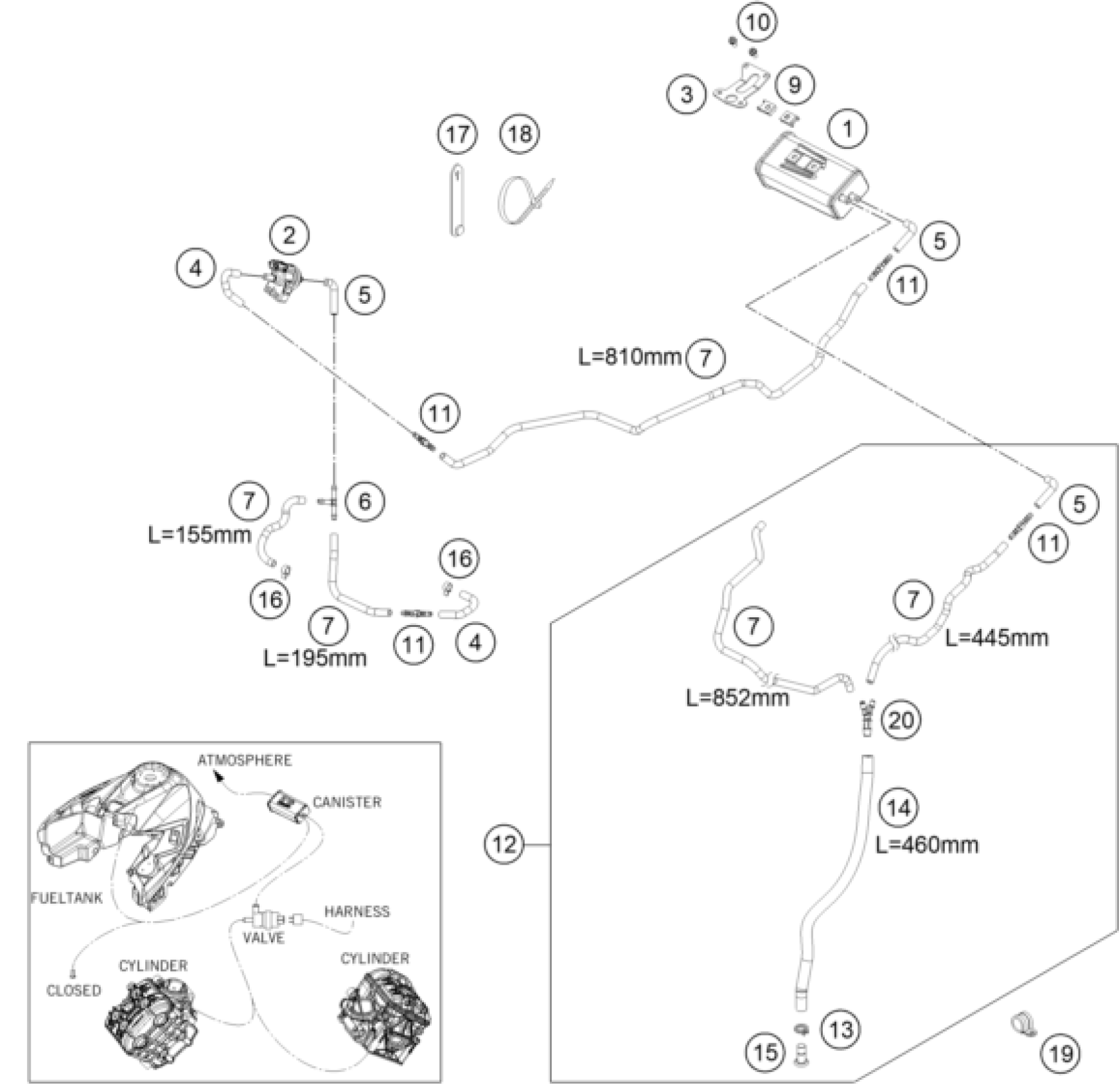 10
3
9
1
17
18
2
4
5
5
11
L=810mm 7
11
7
6
L=155mm
16
16
7
L=195mm
11
4
5
11
7
7
L=445mm
L=852mm
20
14
L=460mm
12
13
15
19
ATMOSPHERE
CANISTER
FUELTANK
HARNESS
VALVE
CYLINDER
CYLINDER
CLOSED