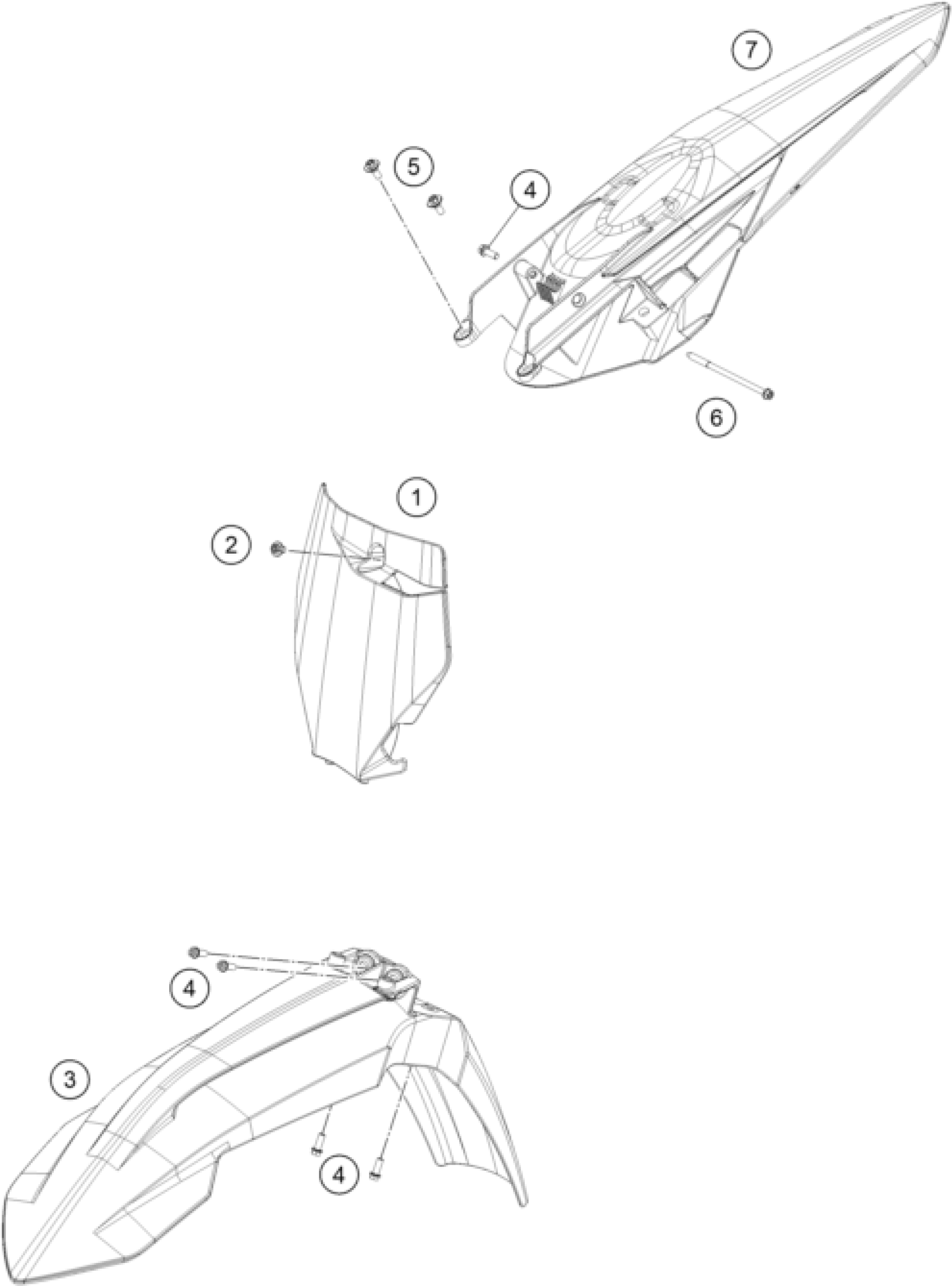 7
5
4
6
1
2
4
3
4