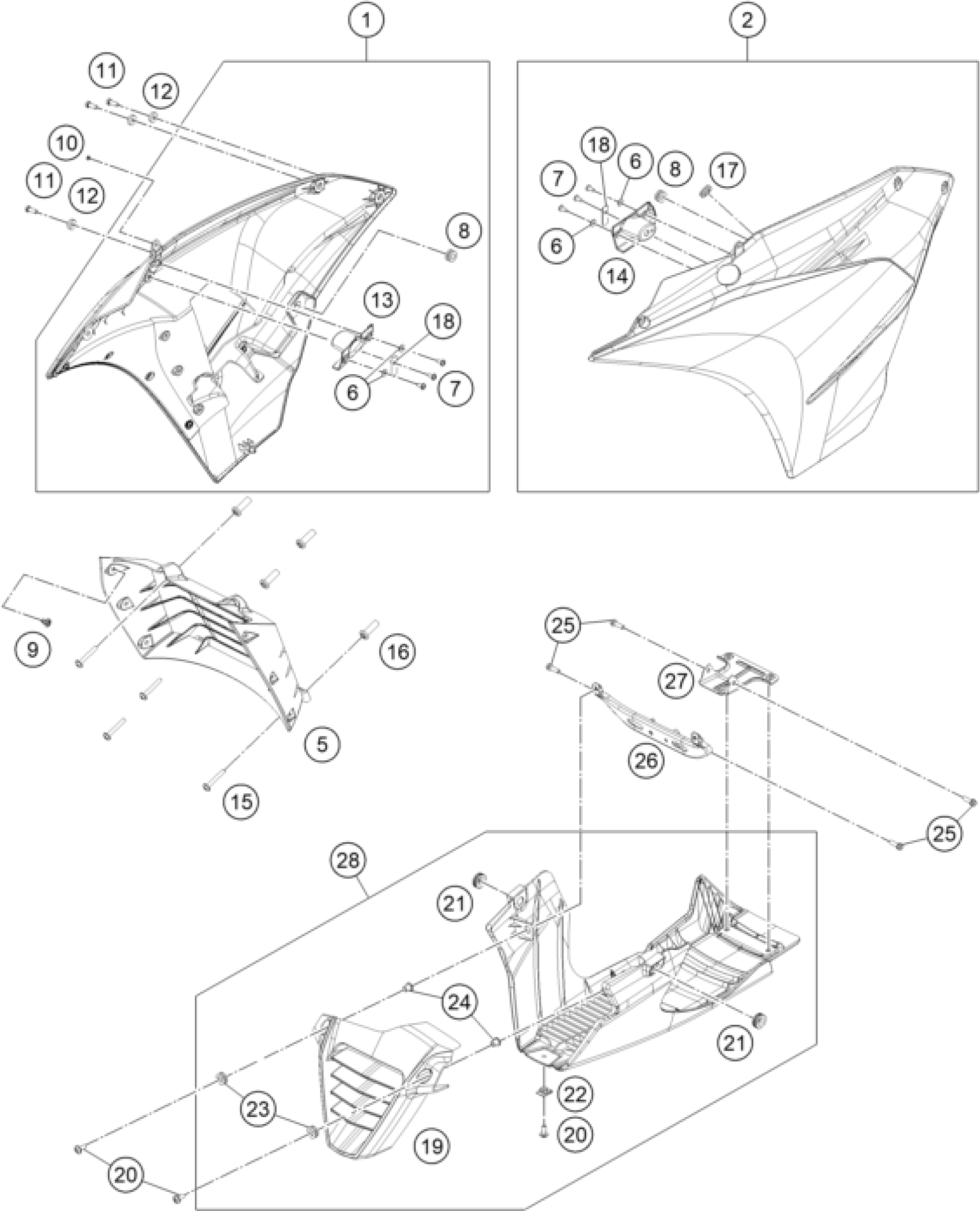 1
2
11
12
10
11
12
8
13
18
6
7
18
6
8
17
7
6
14
9
16
5
15
25
27
26
25
28
21
24
21
22
20
23
19
20