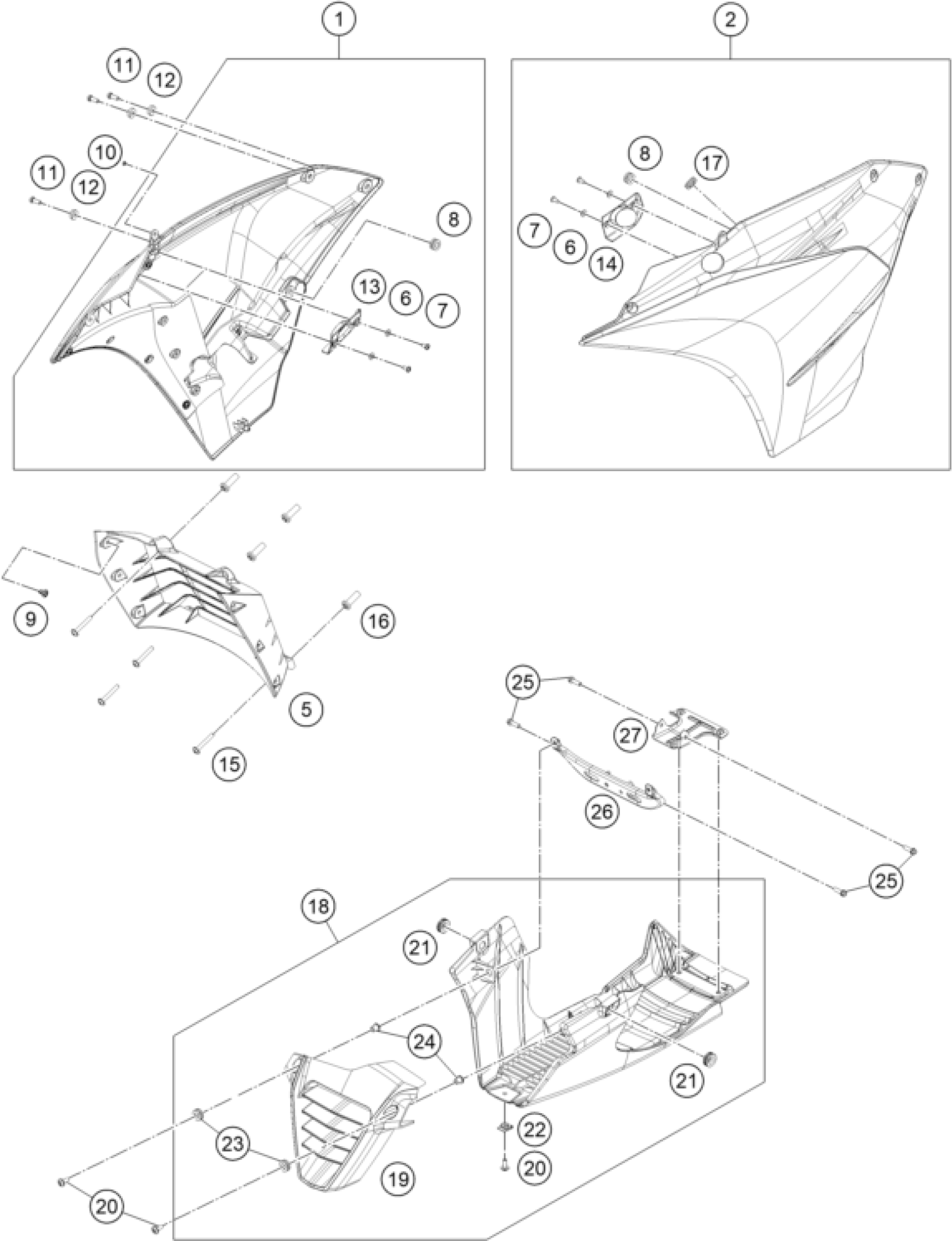 1
2
11
12
10
11
12
8
13
6
7
8
17
7
6
14
9
16
5
15
25
27
26
25
18
21
24
21
23
22
20
19
20