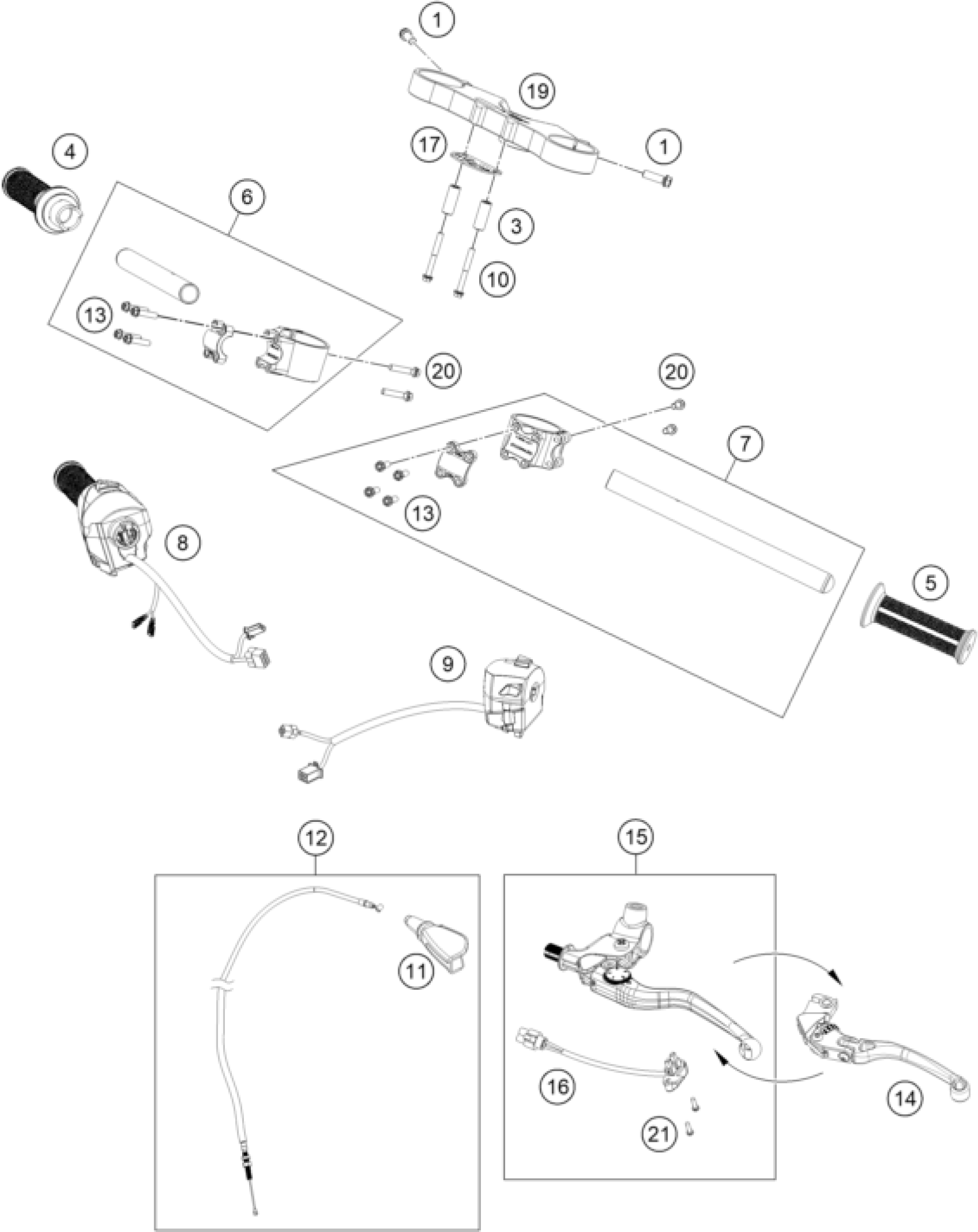 1
19
4
17
1
6
3
10
13
20
20
7
13
8
5
9
12
15
11
16
14
21