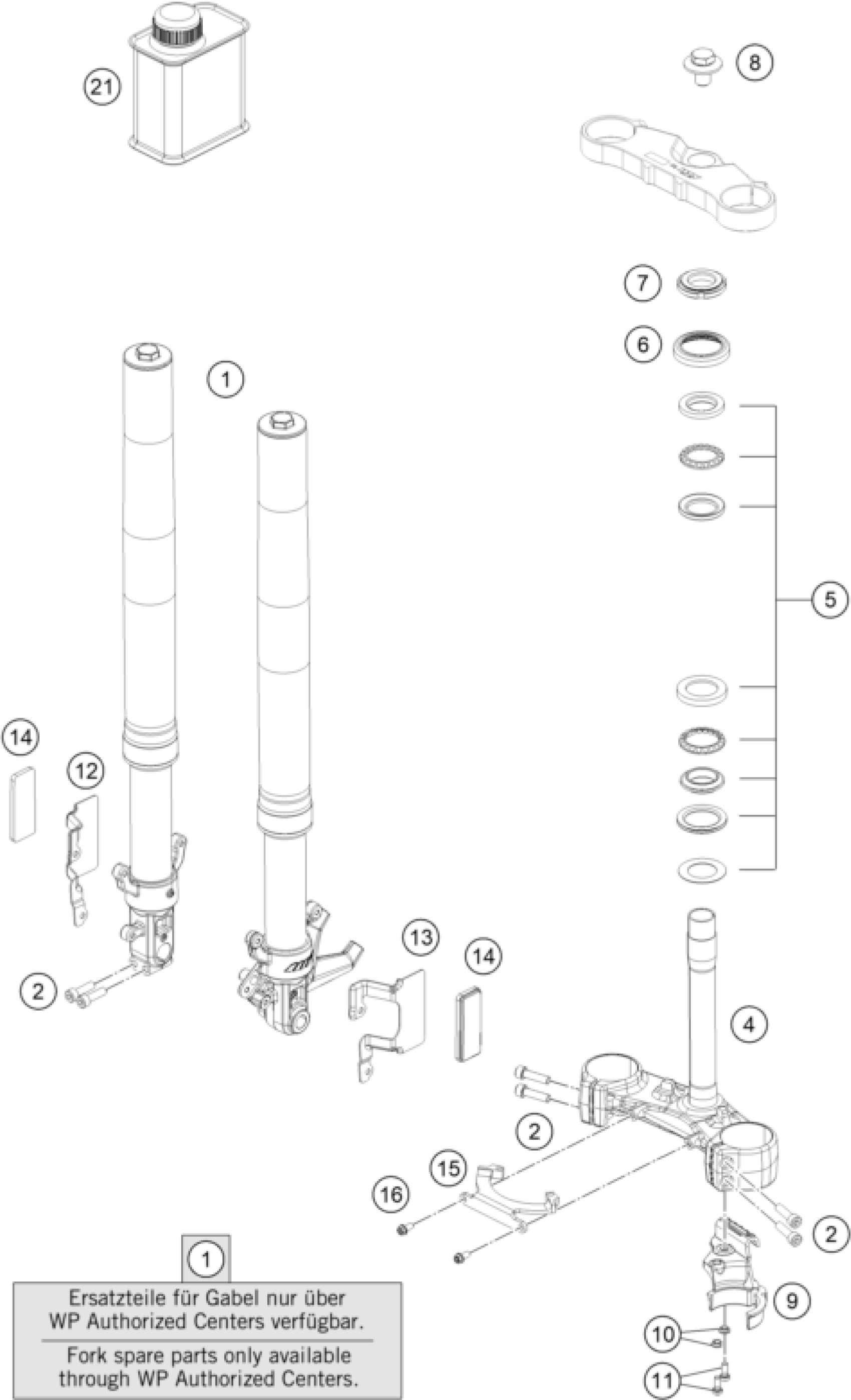 21

8

7

6

1

5

14

12

13

14

2

4

2

15

16

2

9

10

11

1

Ersatzteile für Gabel nur über WP Authorized Centers verfügbar.

Fork spare parts only available through WP Authorized Centers.