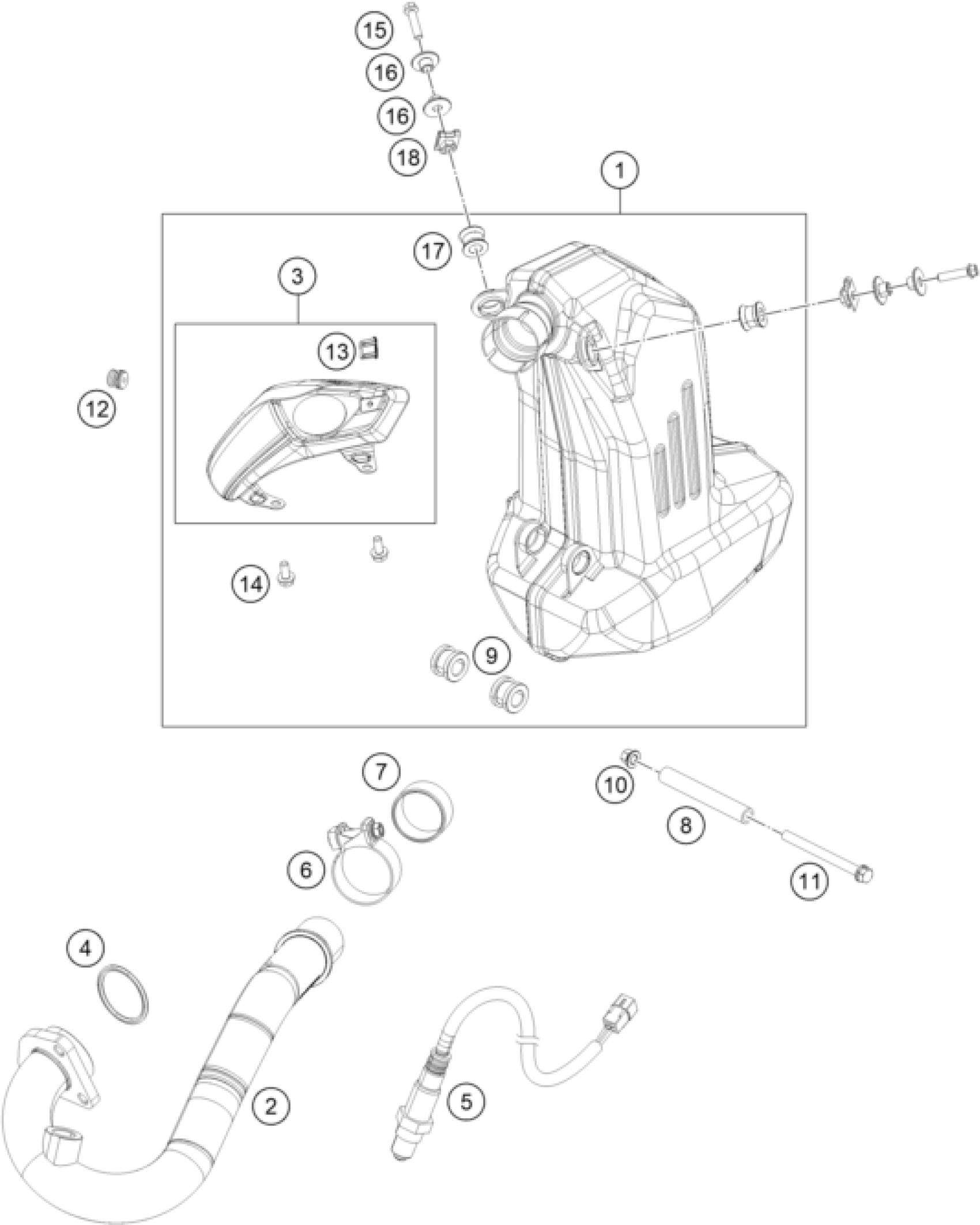 15
16
16
18
1
17
3
13
12
14
9
7
10
8
6
11
4
2
5