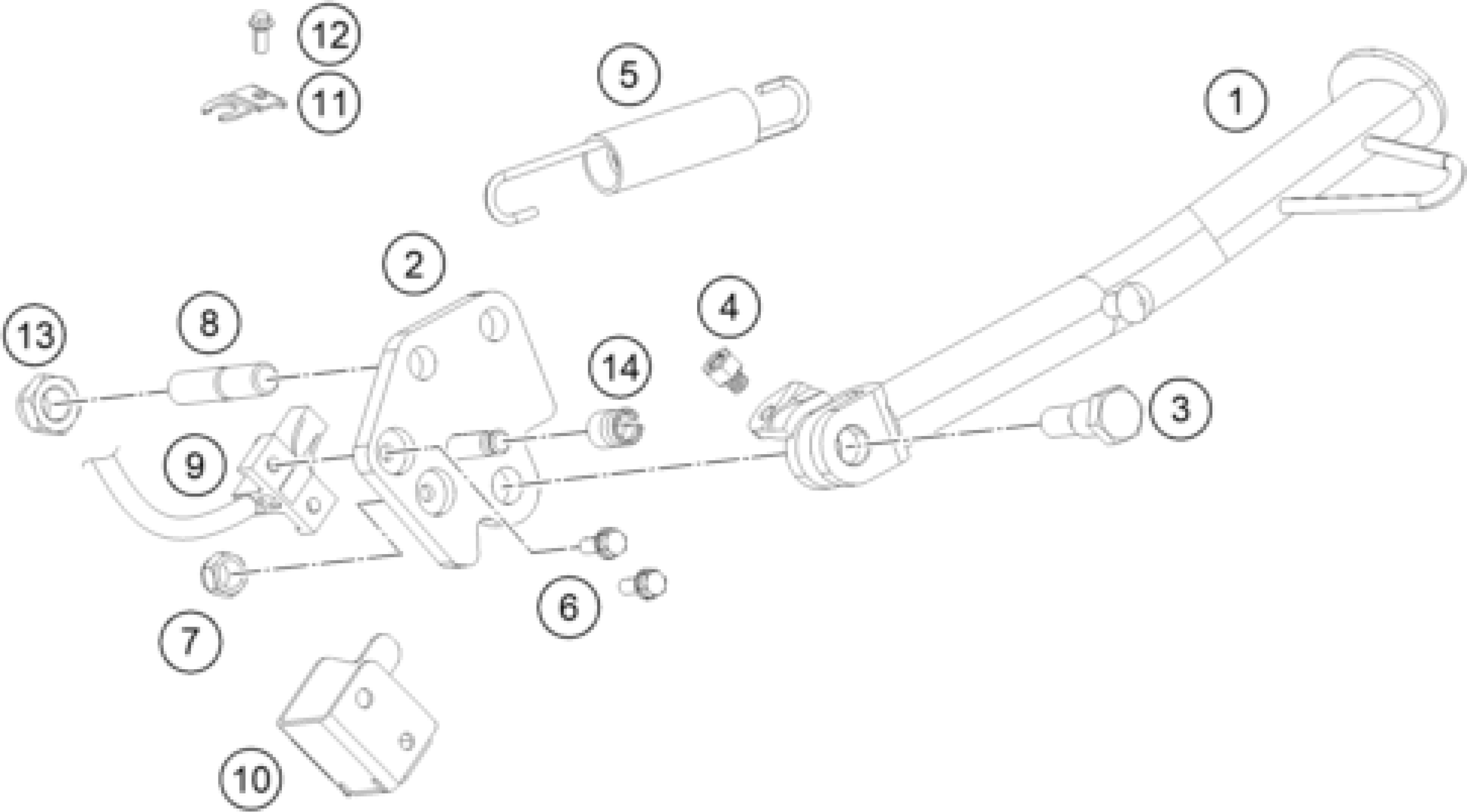 12
11
5
1
2
4
13
8
14
3
9
6
7
10