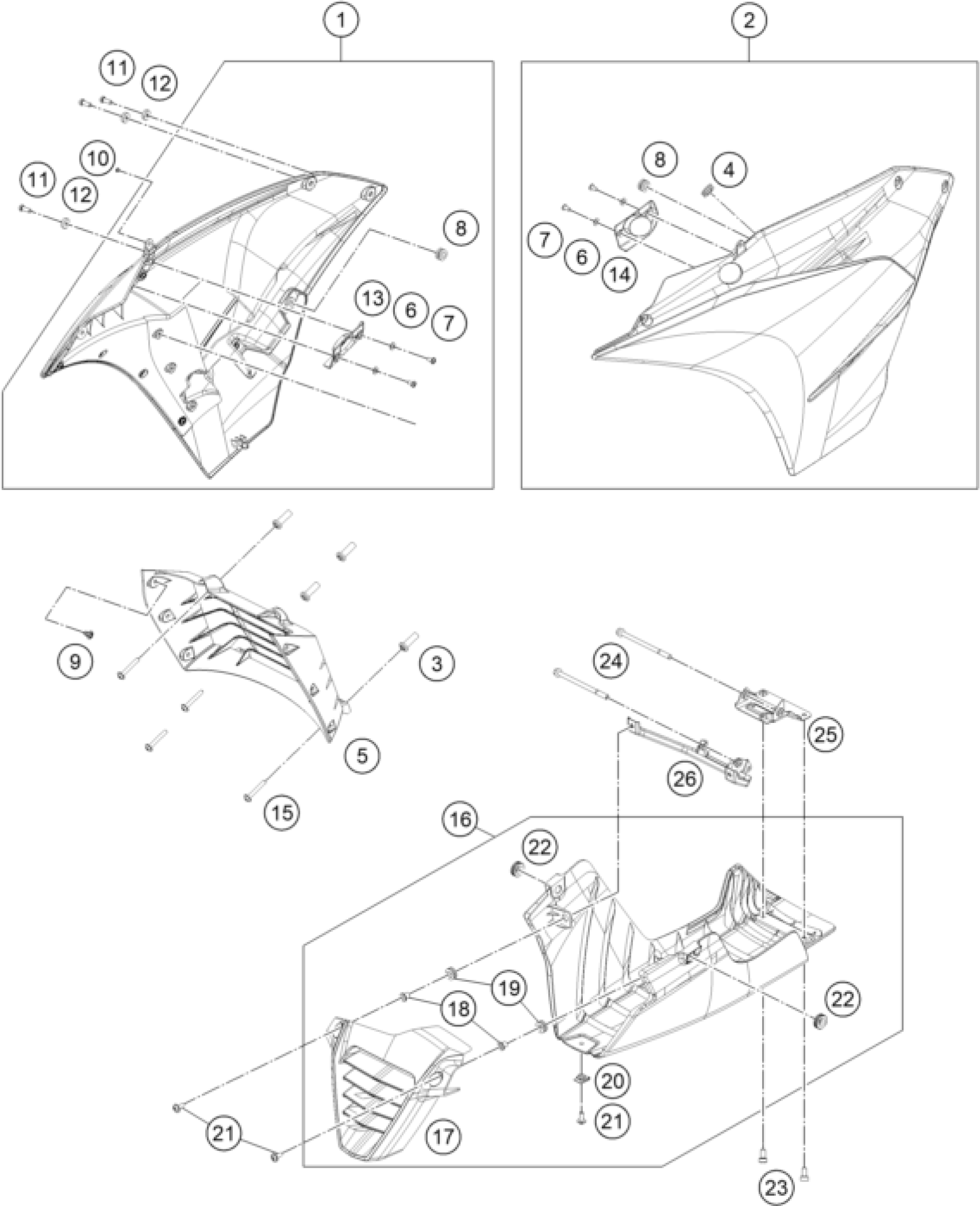 1
2
11
12
10
11
12
8
13
6
7
8
4
7
6
14
9
3
5
15
24
25
26
16
22
19
18
22
20
21
21
17
23