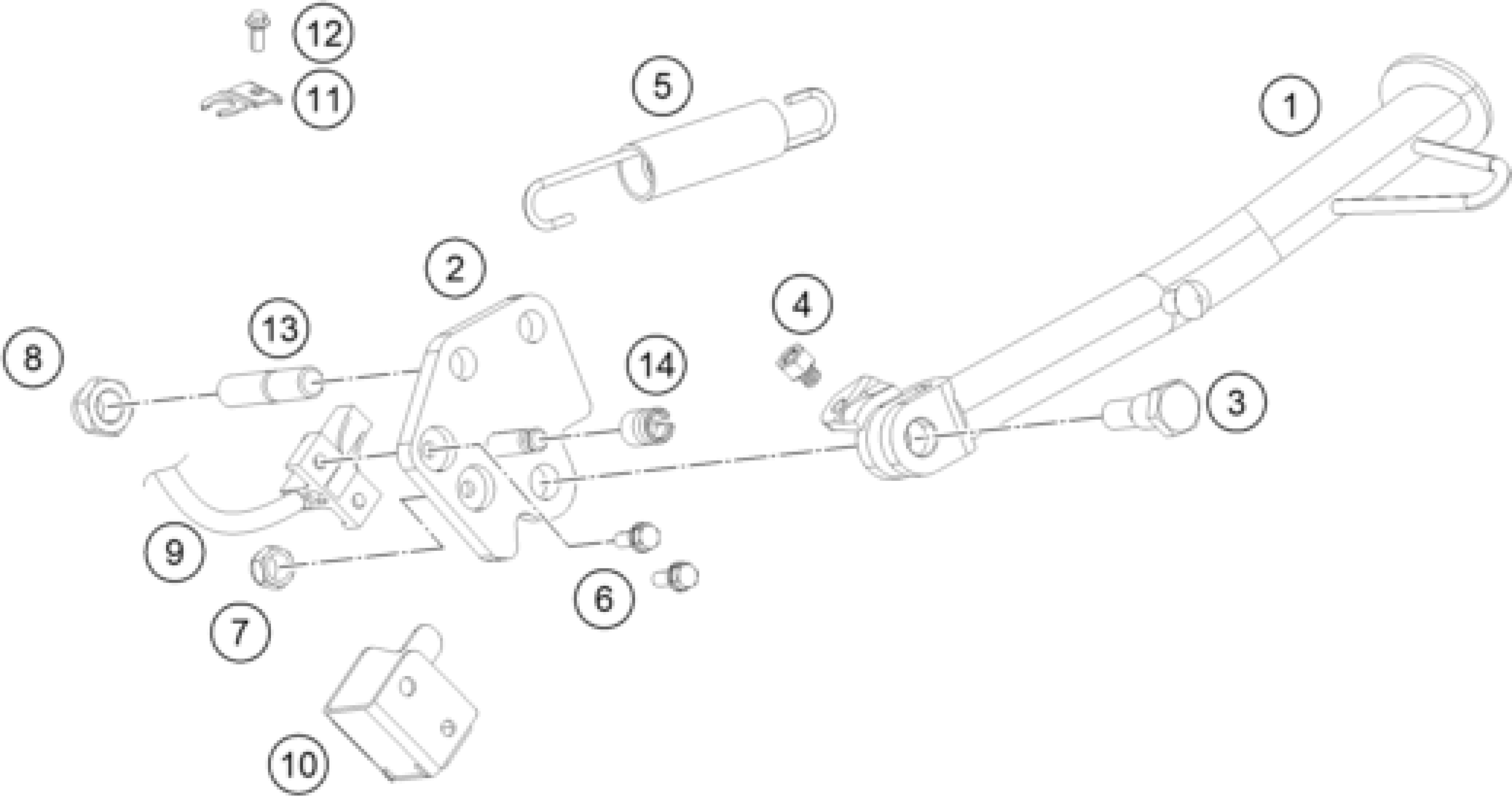 12
11
5
1
2
4
13
8
14
3
9
6
7
10