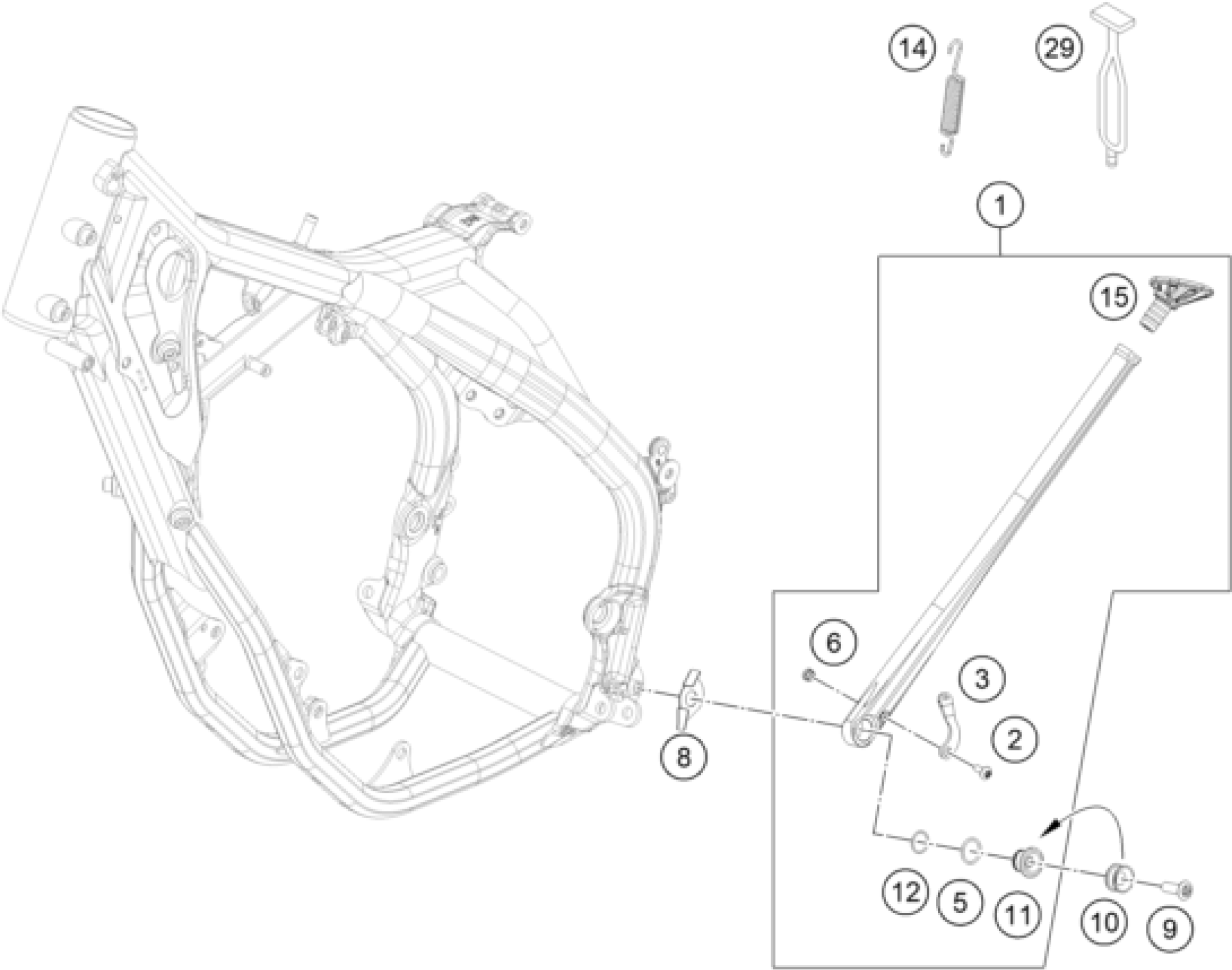 14
29
1
15
6
3
2
8
12
5
11
10
9