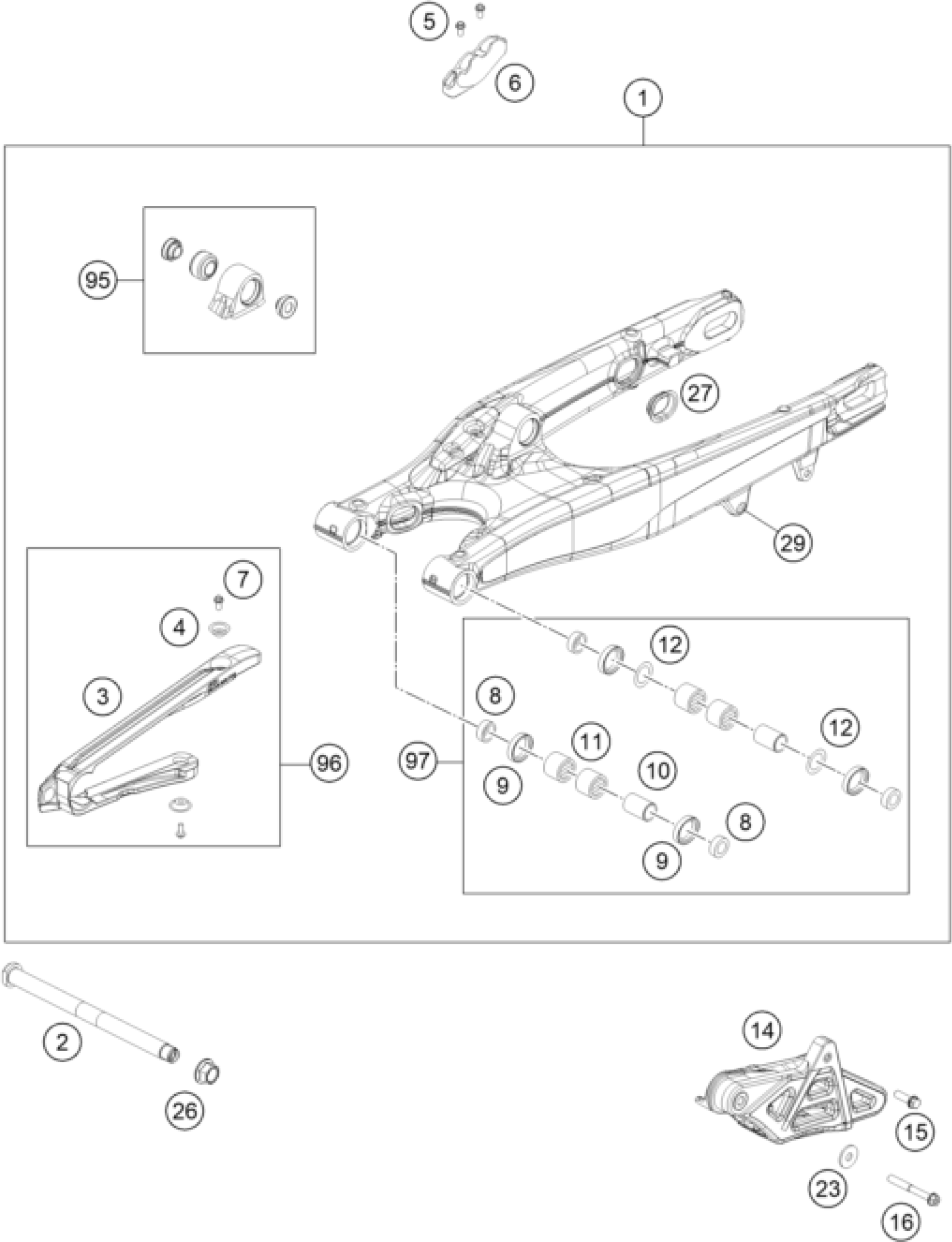 5
6
1
95
27
29
7
4
3
96
12
8
11
12
97
9
10
8
9
2
26
14
15
23
16