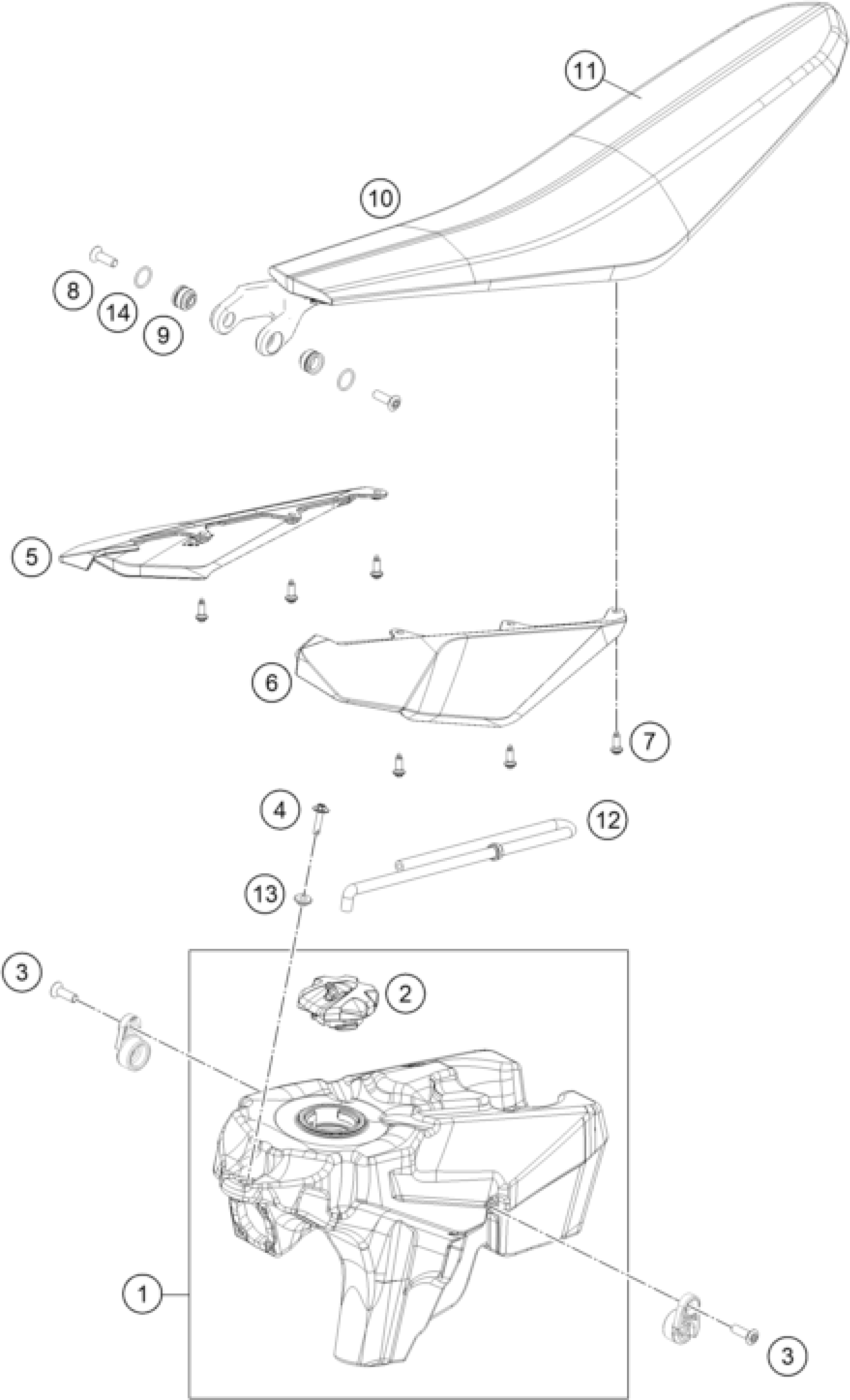 11
10
8
14
9
5
6
7
4
12
13
3
2
1
3