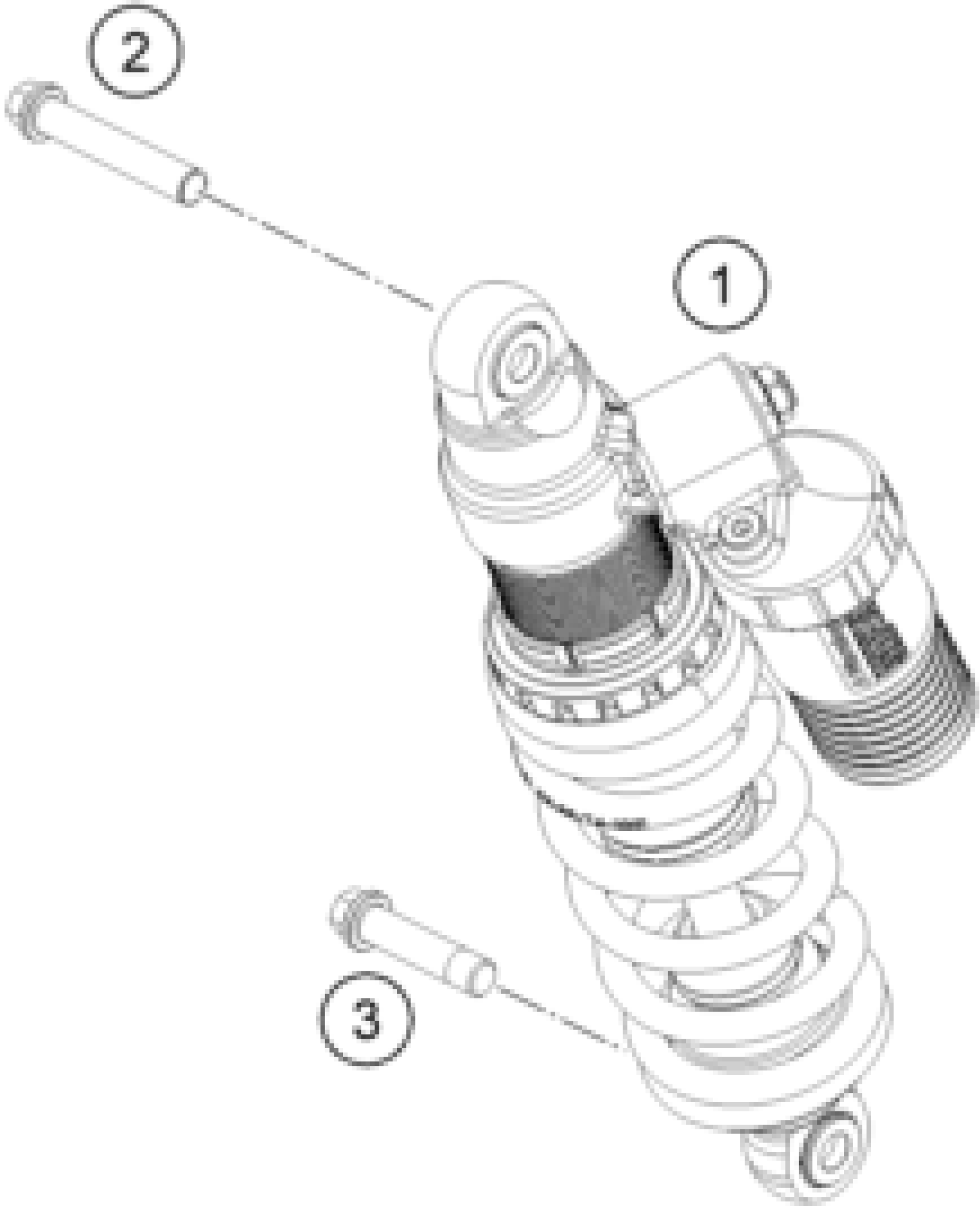 2

1

3