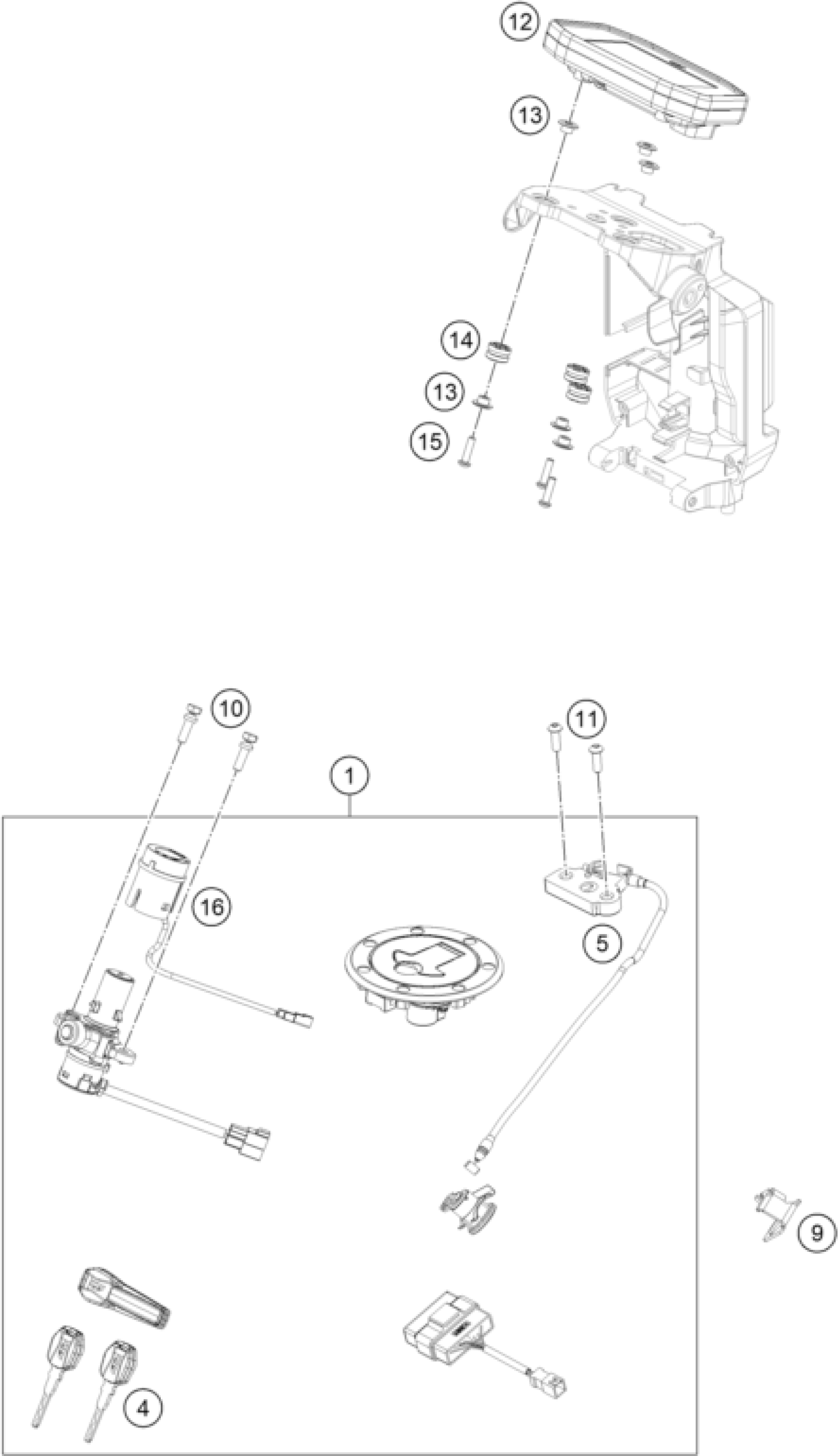 12
13
14
13
15
10
11
1
16
5
9
4