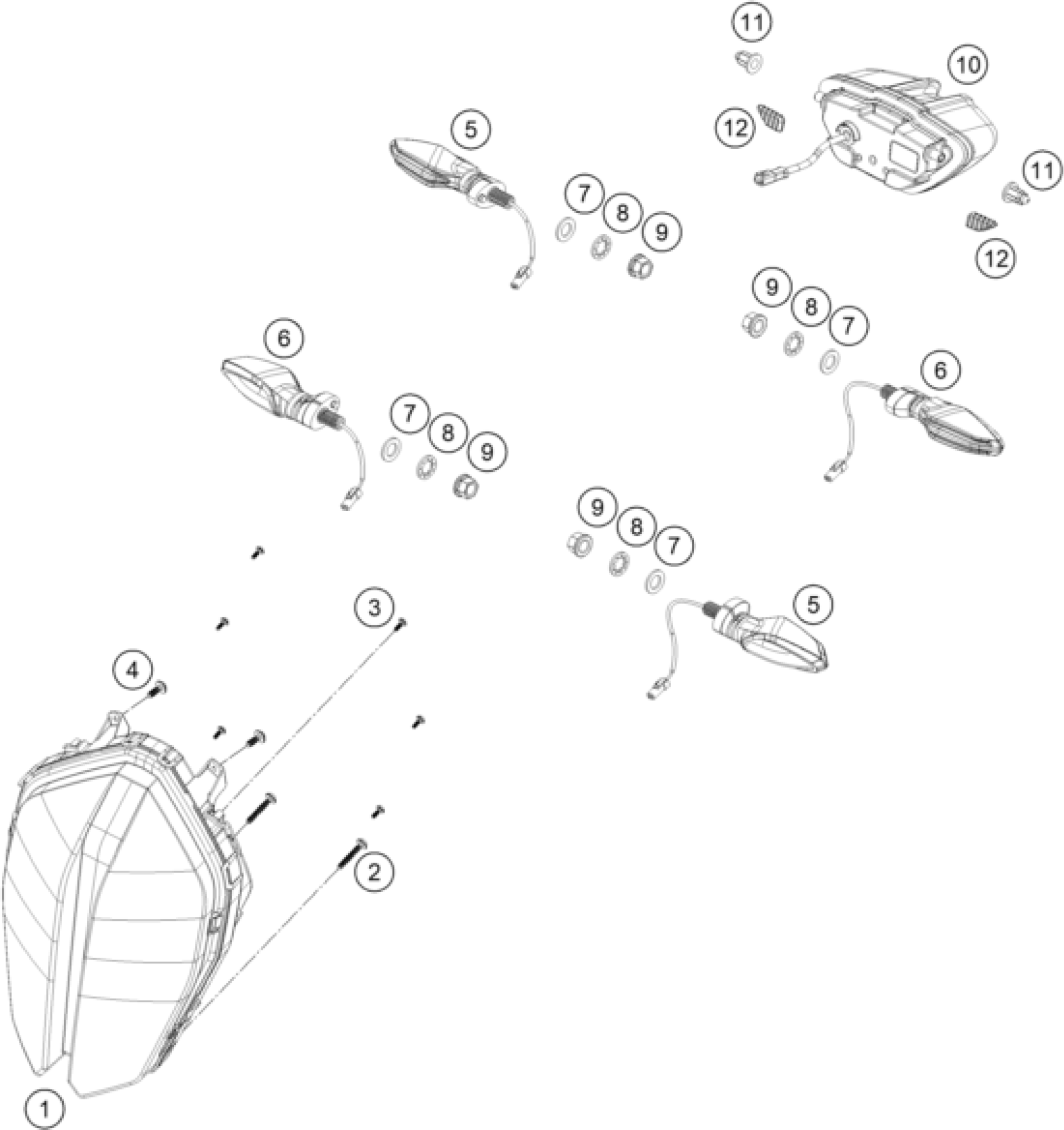 11
10
12
5
11
7
8
9
12
9
8
7
6
6
7
8
9
9
8
7
3
5
4
2
1