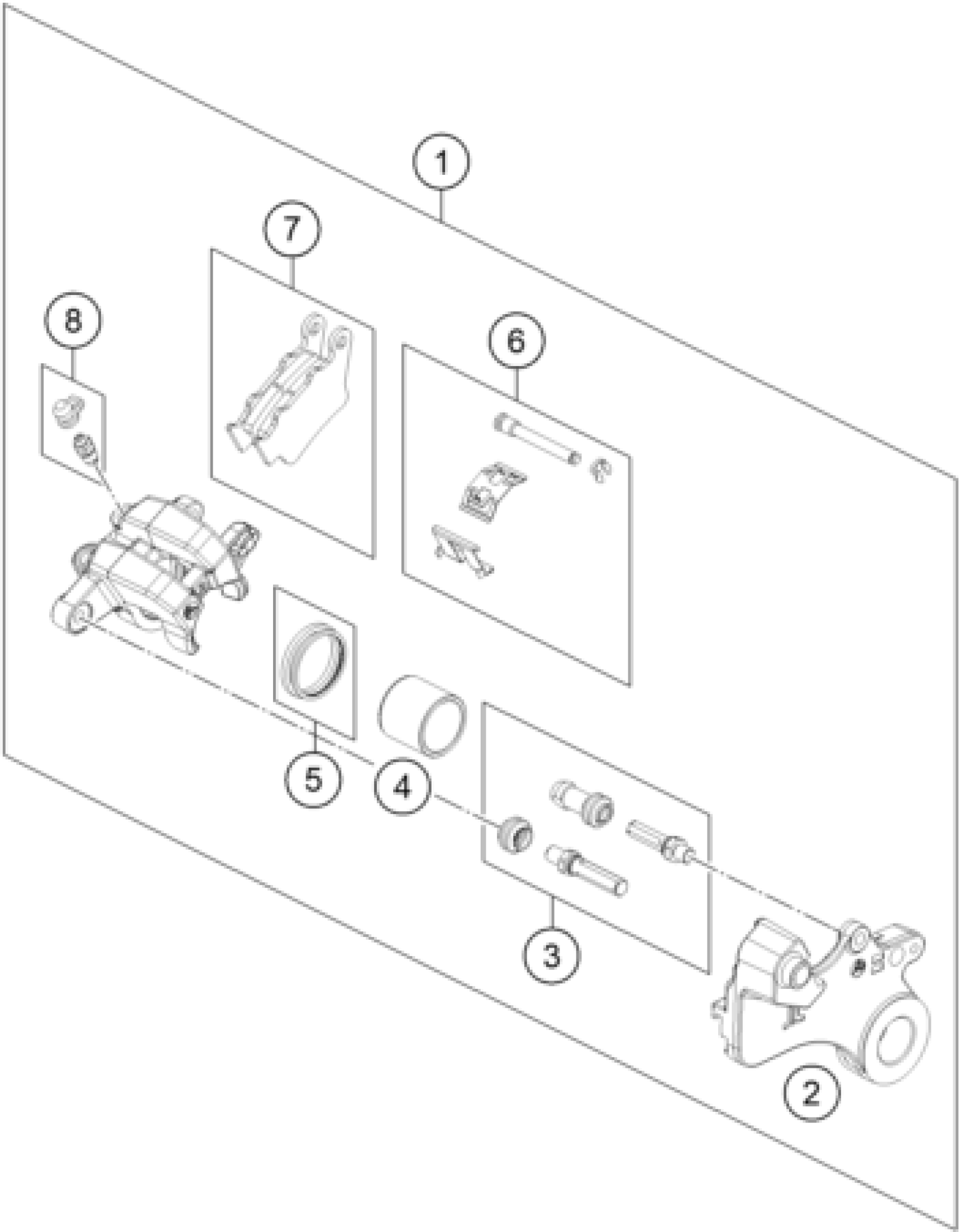 1
7
8
6
5
4
3
2